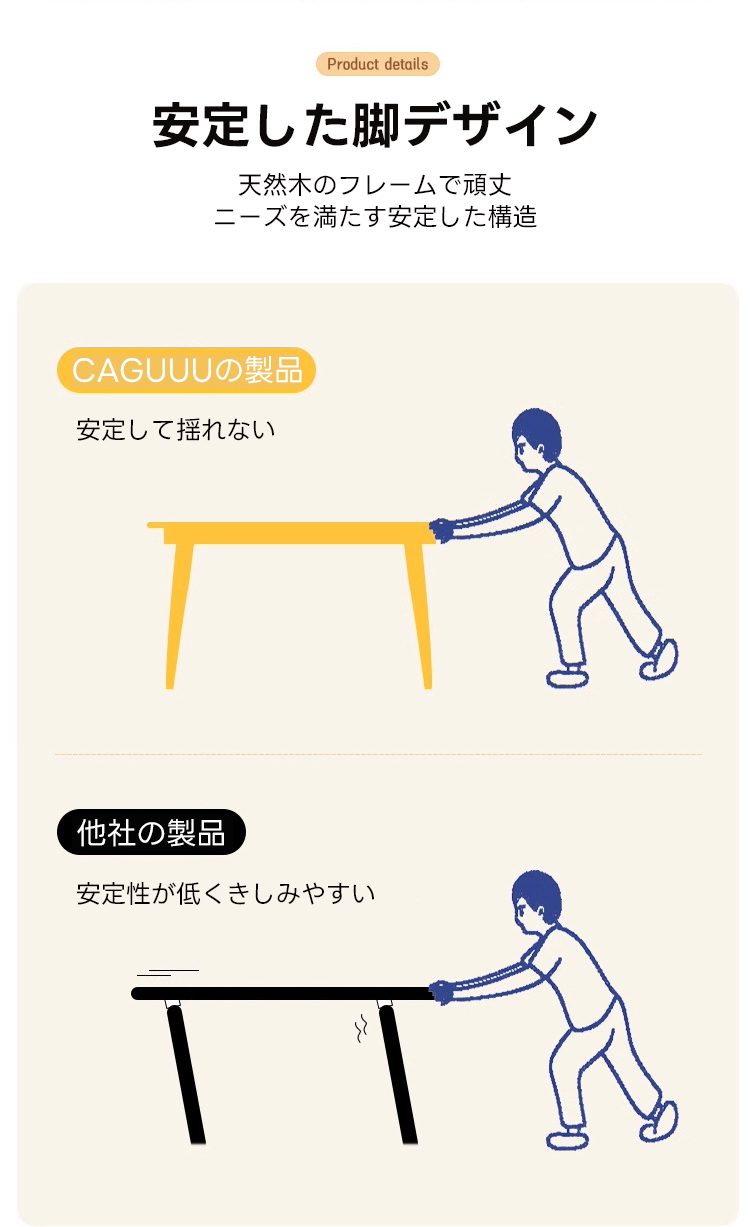 Product details

安定した脚デザイン

天然木のフレームで頑丈
ニーズを満たす安定した構造

CAGUUUの製品

安定して揺れない

他社の製品

安定性が低くきしみやすい