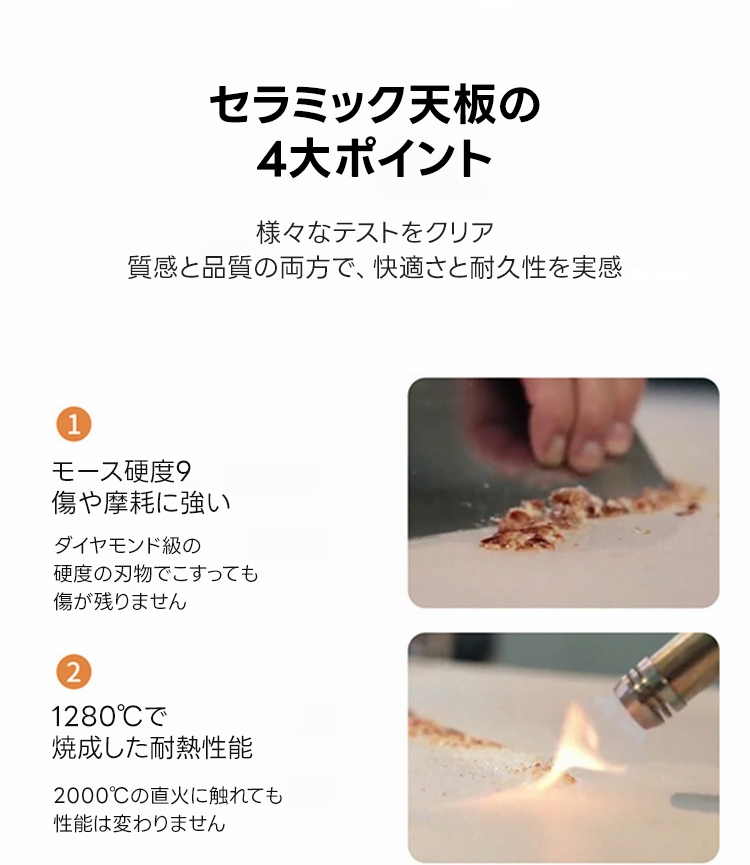 セラミック天板の
4大ポイント

様々なテストをクリア
質感と品質の両方で、快適さと耐久性を実感

1
モース硬度9
傷や摩耗に強い

ダイヤモンド級の
硬度の刃物でこすっても
傷が残りません

2
1280℃で
焼成した耐熱性能

2000℃の直火に触れても
性能は変わりません