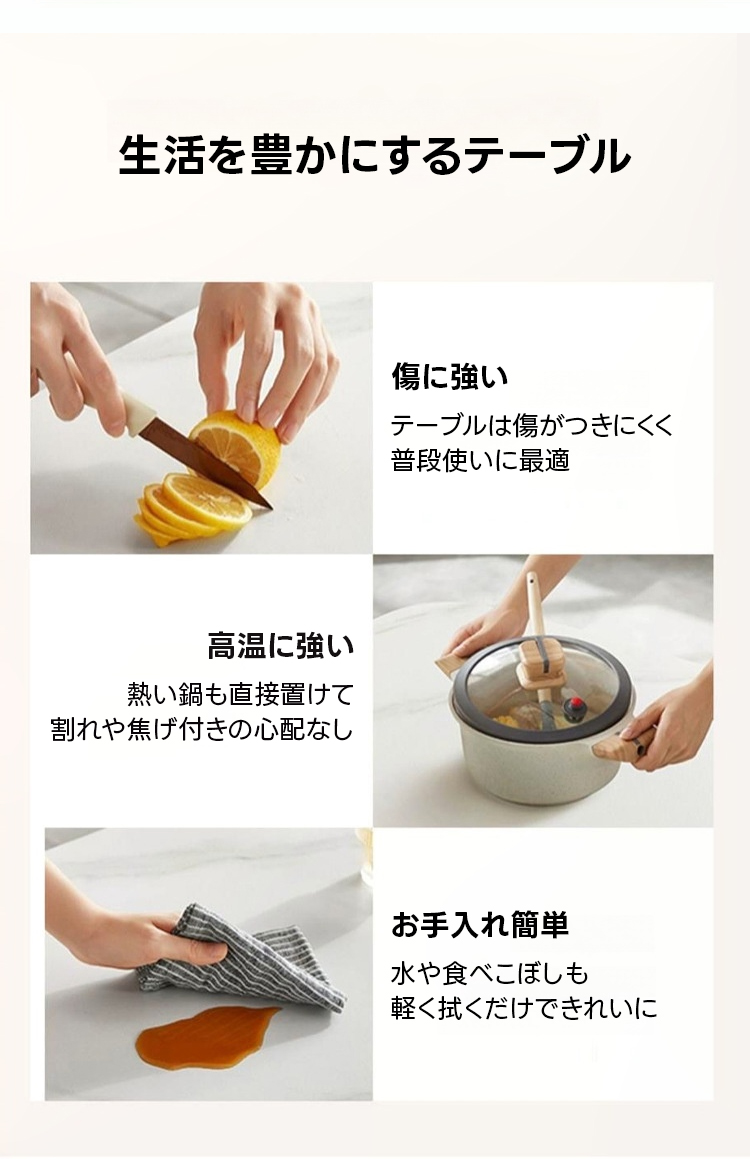 生活を豊かにするテーブル

傷に強い

テーブルは傷がつきにくく
普段使いに最適

高温に強い

熱い鍋も直接置けて
割れや焦げ付きの心配なし

お手入れ簡単

水や食べこぼしも
軽く拭くだけできれいに