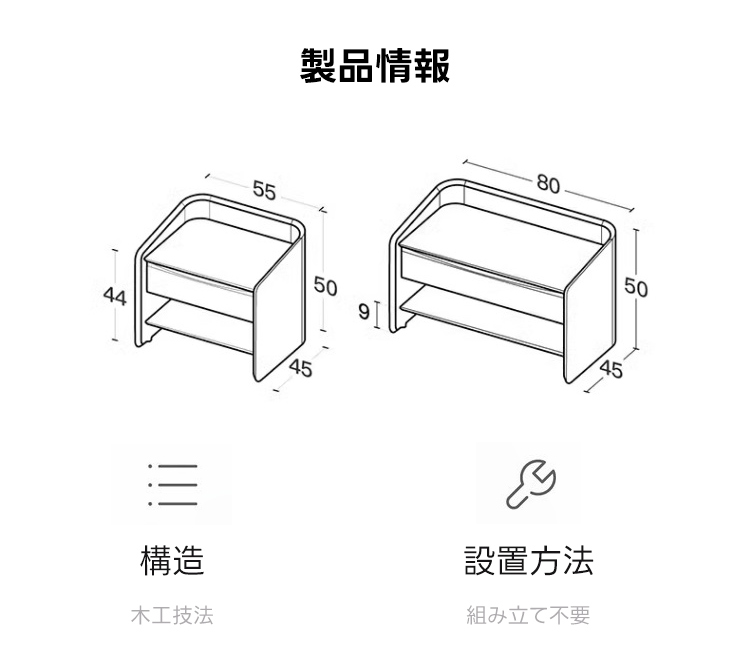 製品情報

55

44

50

45

80

9

50

45

構造

木工技法

設置方法

組み立て不要