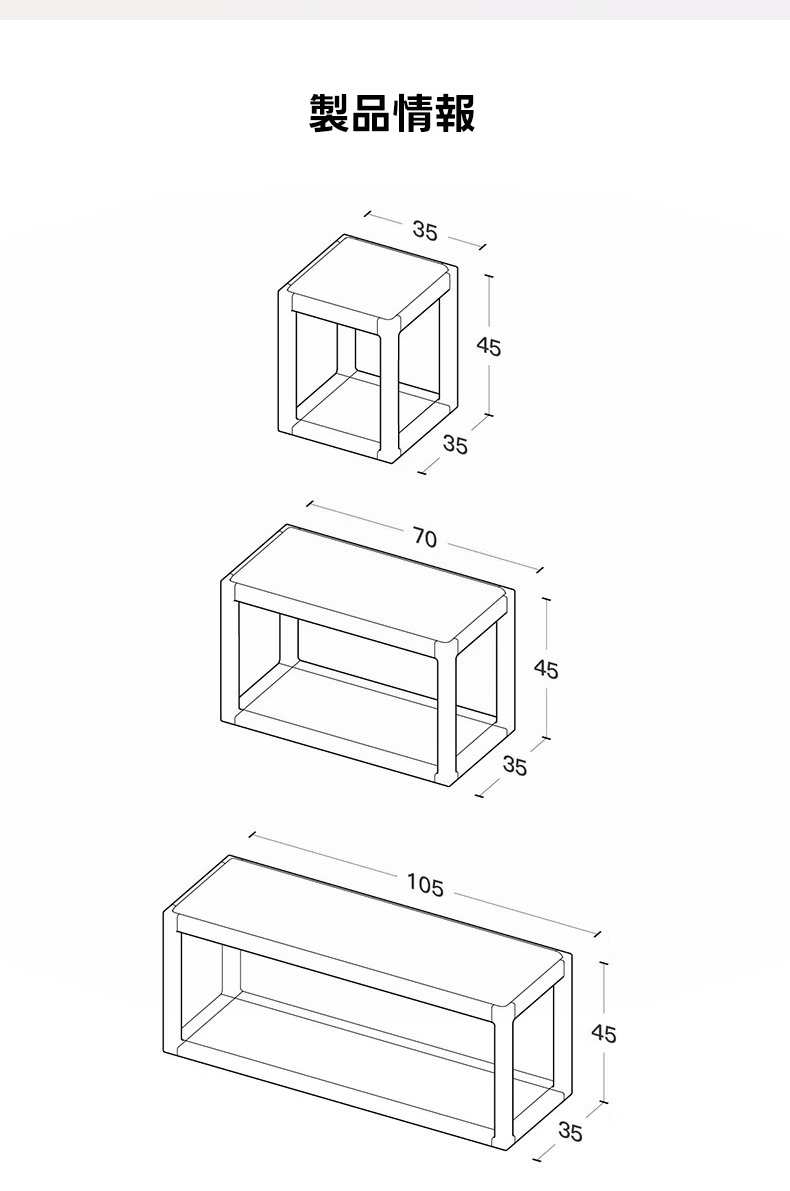 製品情報

35
45
35

70
45
35

105
45
35