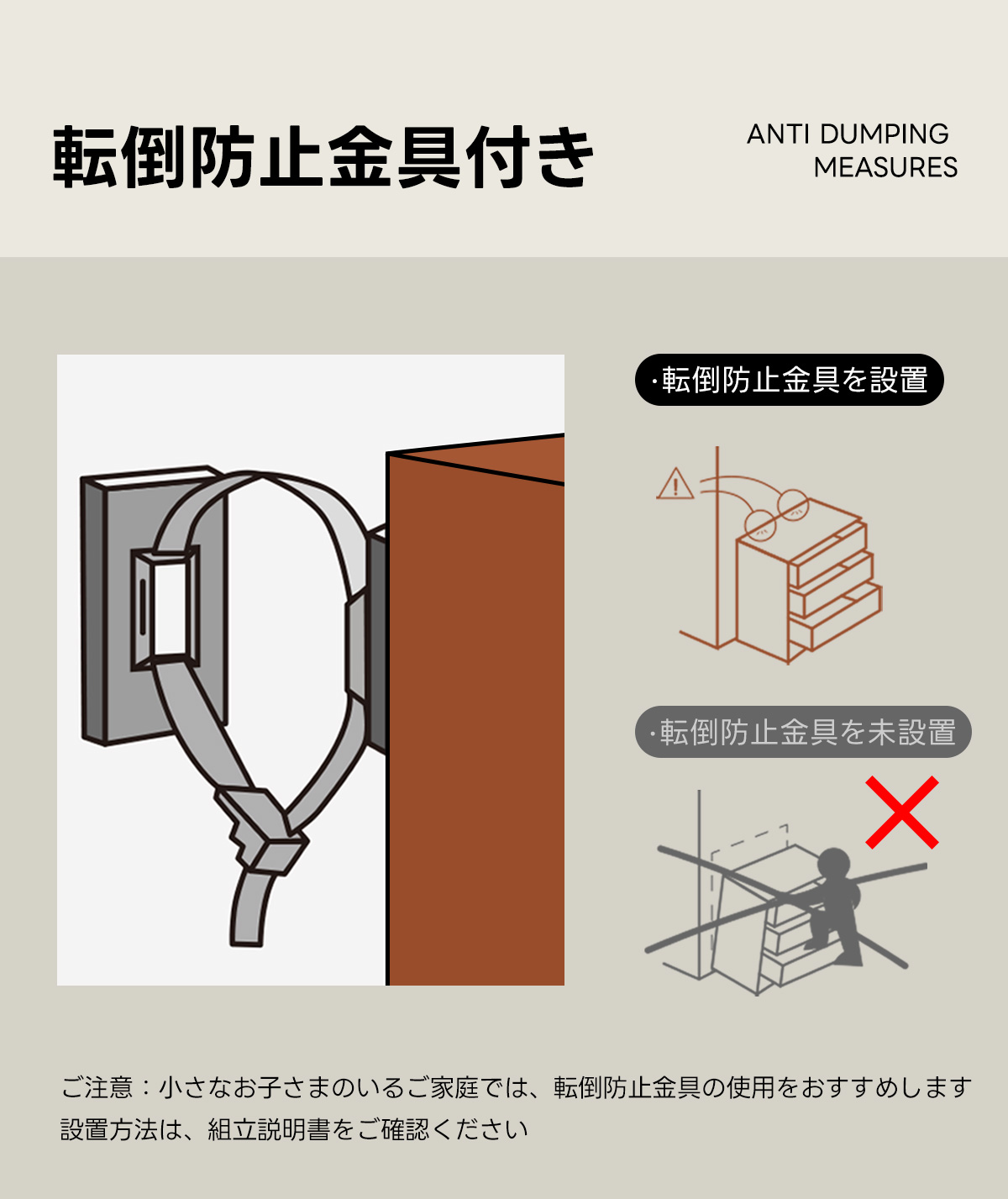 転倒防止金具付き

ANTI DUMPING MEASURES

·転倒防止金具を設置

·転倒防止金具を未設置

ご注意：小さなお子さまのいるご家庭では、転倒防止金具の使用をおすすめします
設置方法は、組立説明書をご確認ください