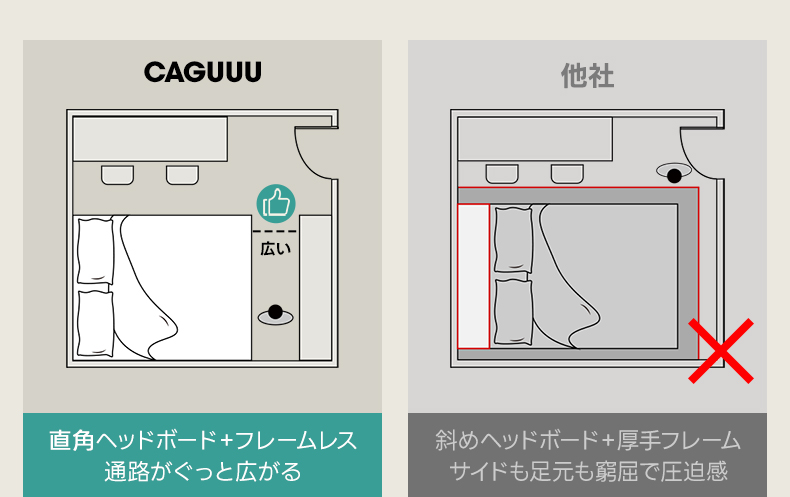 CAGUUU

広い

直角ヘッドボード+フレームレス
通路がぐっと広がる

他社

斜めヘッドボード+厚手フレーム
サイドも足元も窮屈で圧迫感