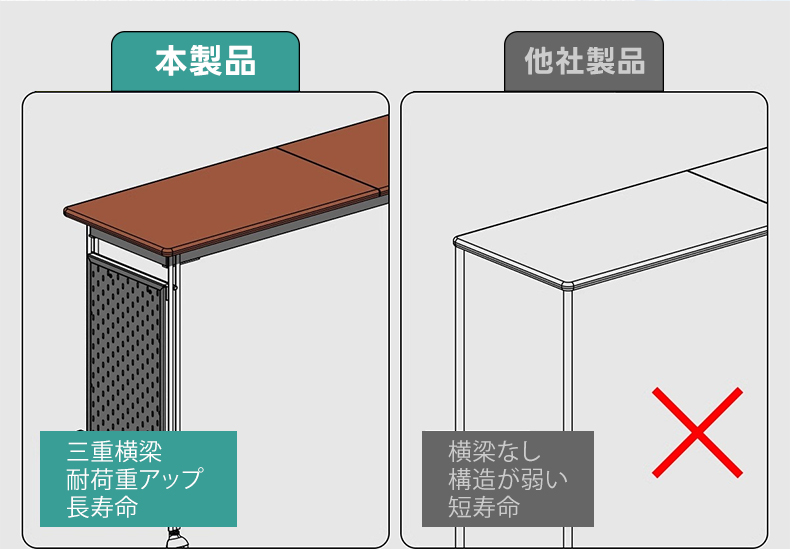 本製品

三重横梁
耐荷重アップ
長寿命

他社製品

横梁なし
構造が弱い
短寿命