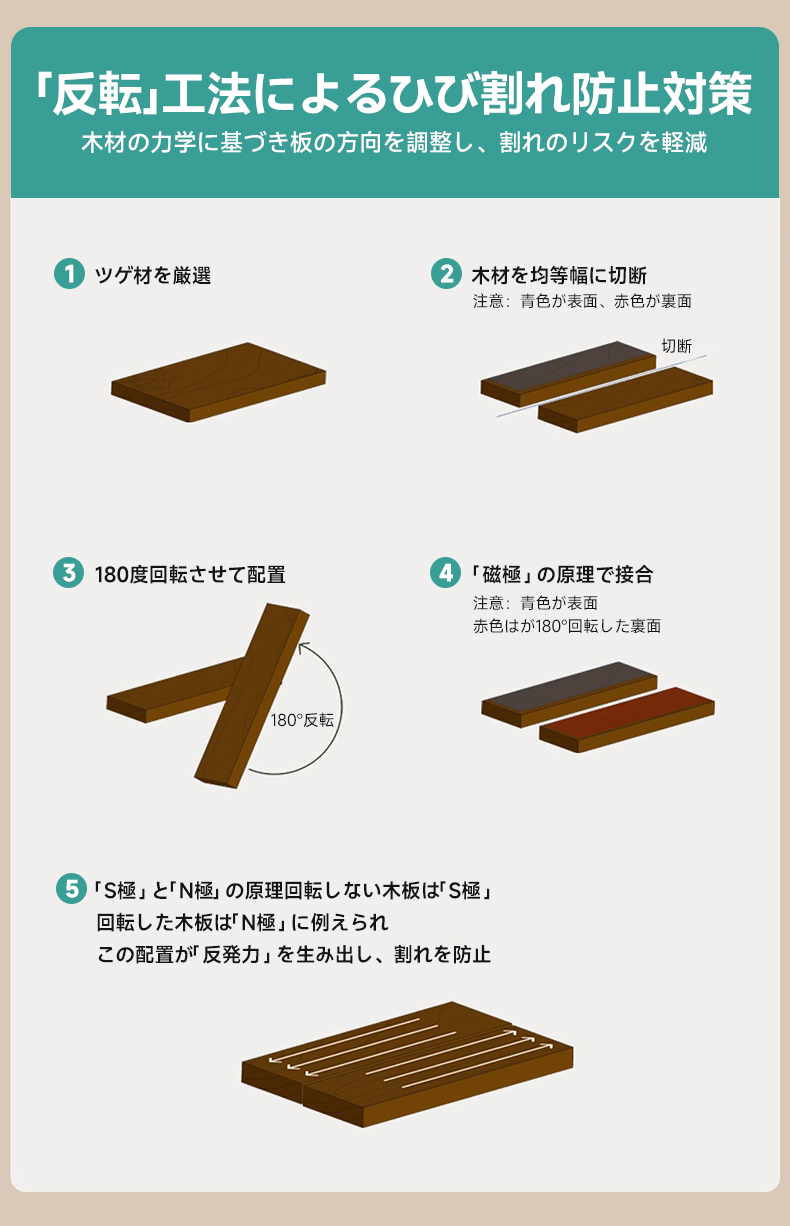 「反転」工法によるひび割れ防止対策
木材の力学に基づき板の方向を調整し、割れのリスクを軽減

1 ツゲ材を厳選

2 木材を均等幅に切断
注意：青色が表面、赤色が裏面

切断

3 180度回転させて配置

180°反転

4 「磁極」の原理で接合
注意：青色が表面
赤色はが180°回転した裏面

5 「S極」と「N極」の原理回転しない木板は「S極」
回転した木板は「N極」に例えられ
この配置が「反発力」を生み出し、割れを防止