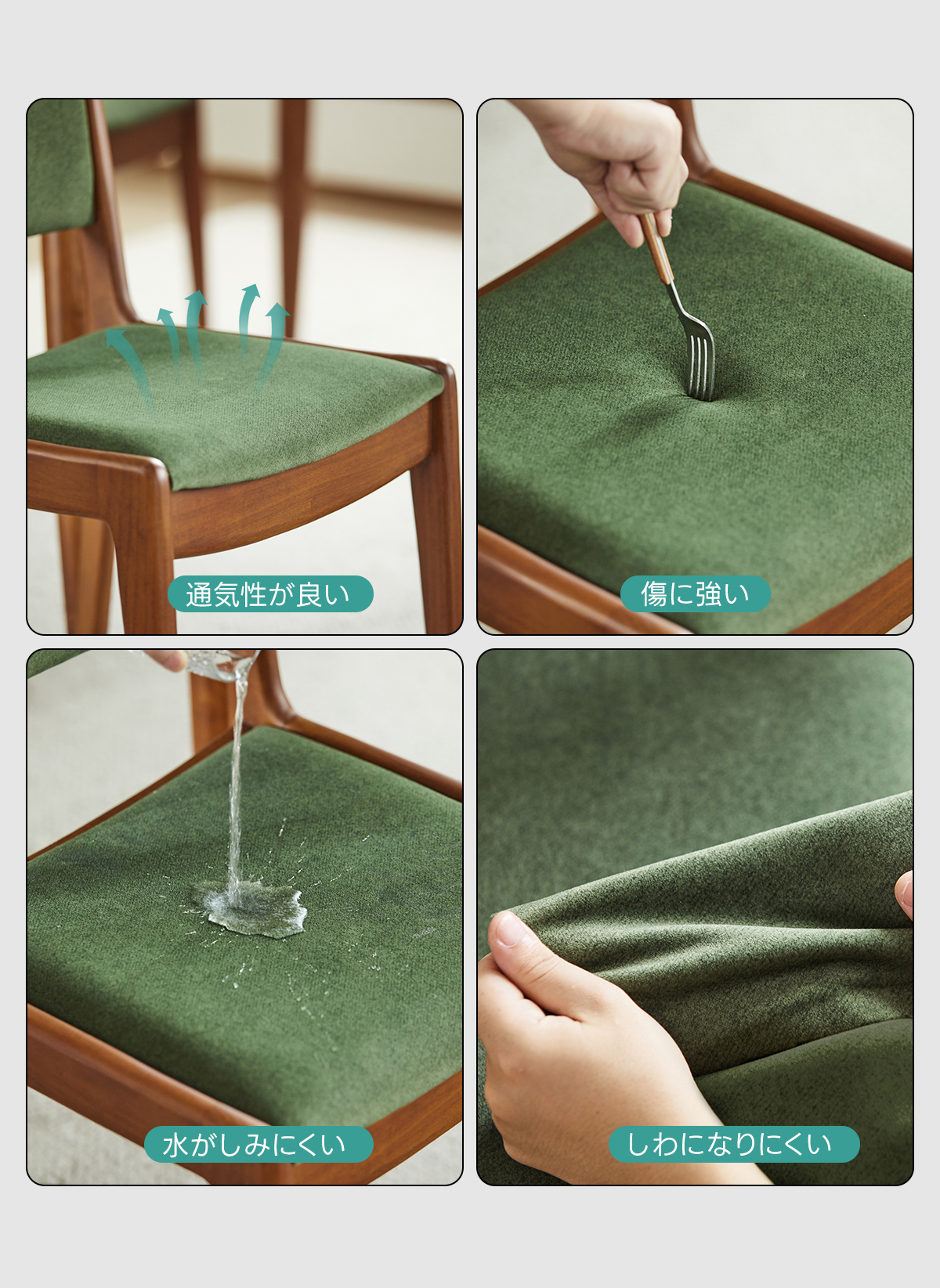 通気性が良い

傷に強い

水がしみにくい

しわになりにくい