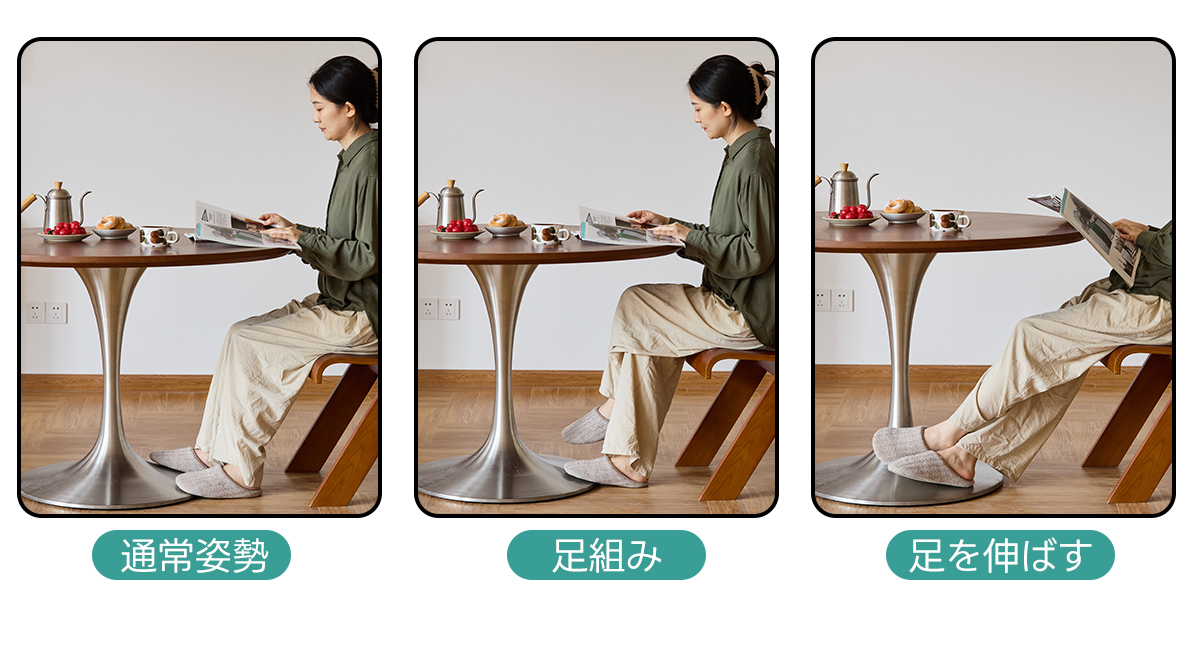 通常姿勢

足組み

足を伸ばす