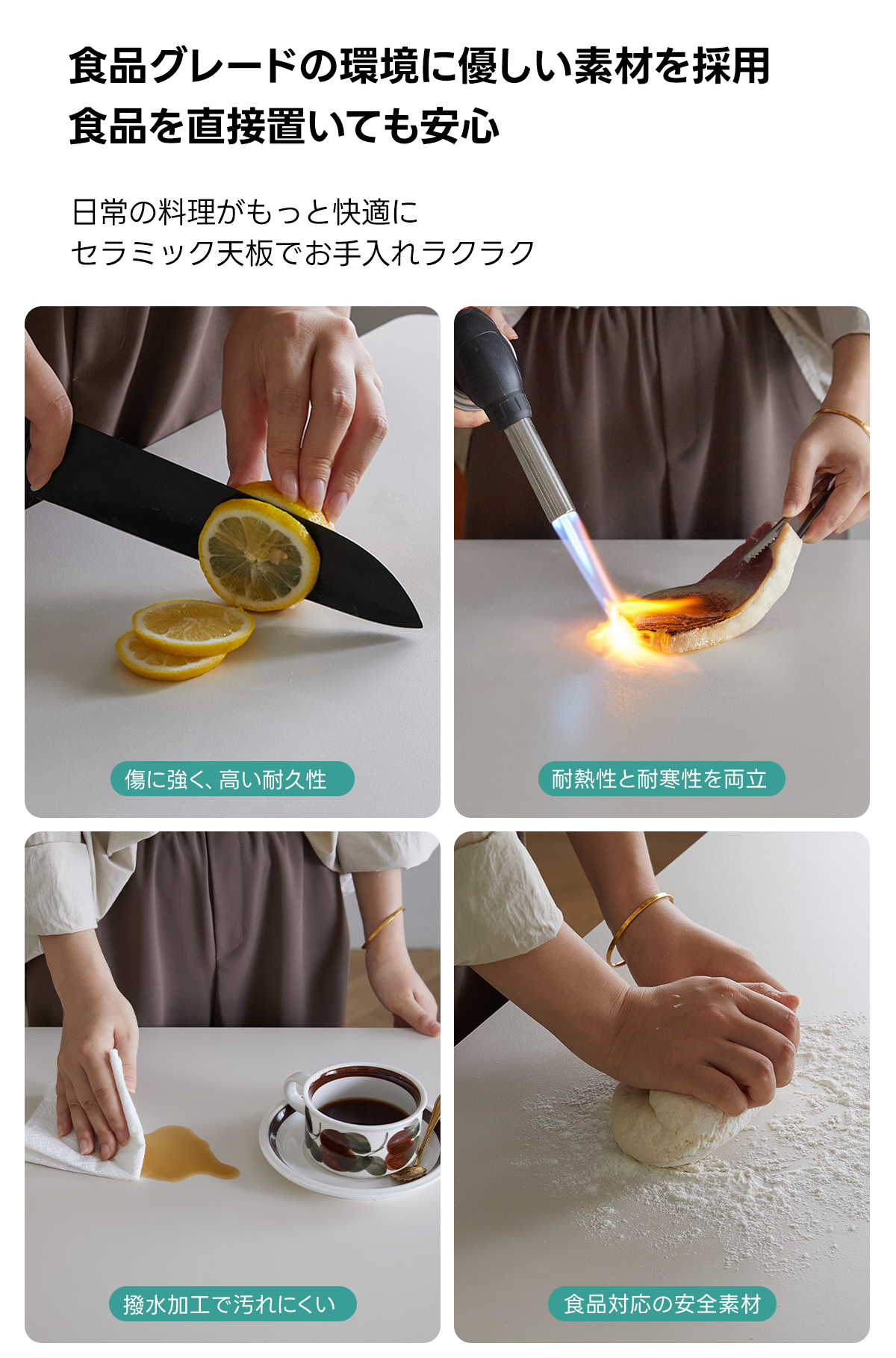 食品グレードの環境に優しい素材を採用
食品を直接置いても安心

日常の料理がもっと快適に
セラミック天板でお手入れラクラク

傷に強く、高い耐久性

耐熱性と耐寒性を両立

撥水加工で汚れにくい

食品対応の安全素材