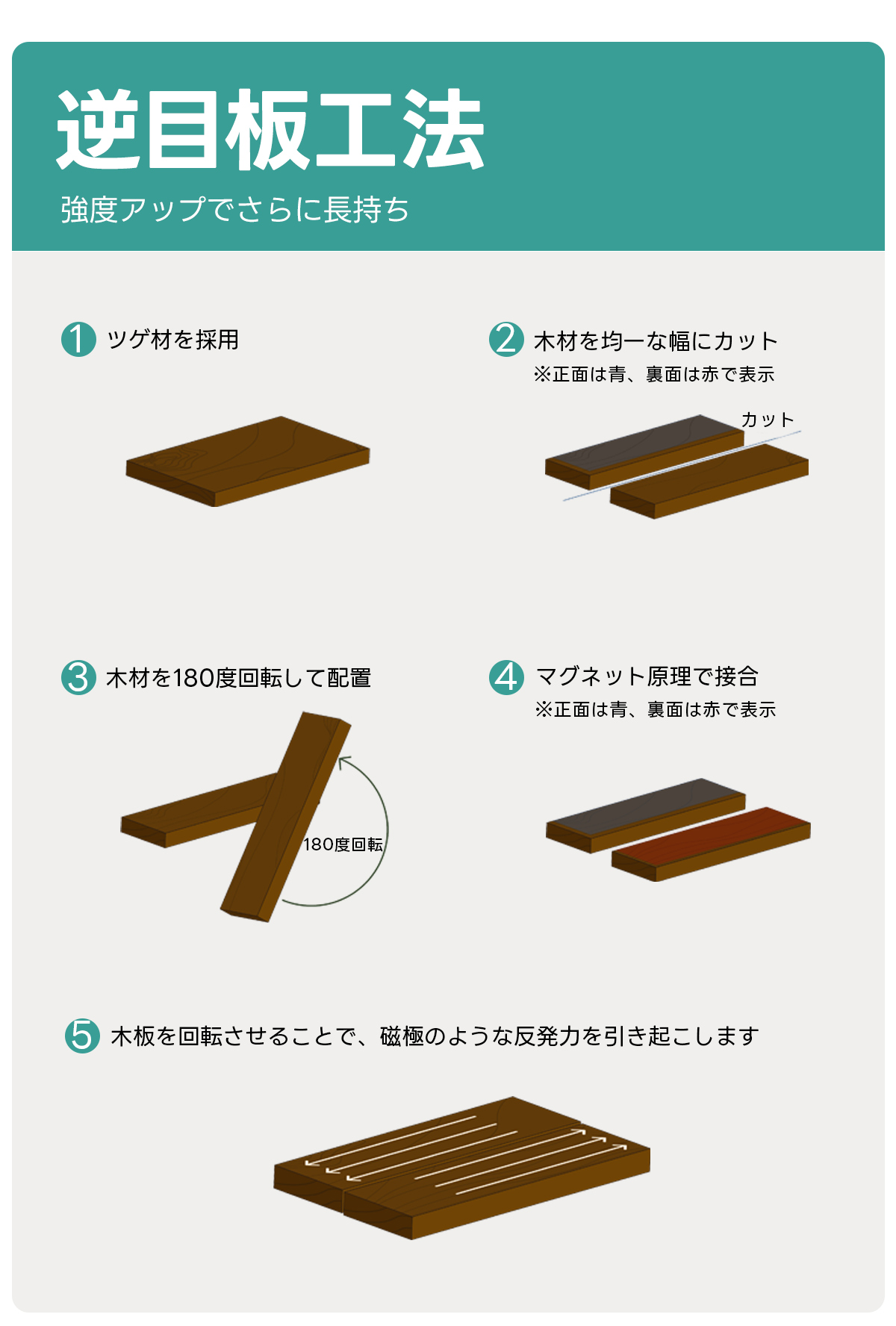 逆目板工法

強度アップでさらに長持ち

1 ツゲ材を採用

2 木材を均一な幅にカット
※正面は青、裏面は赤で表示

カット

3 木材を180度回転して配置

180度回転

4 マグネット原理で接合
※正面は青、裏面は赤で表示

5 木板を回転させることで、磁極のような反発力を引き起こします