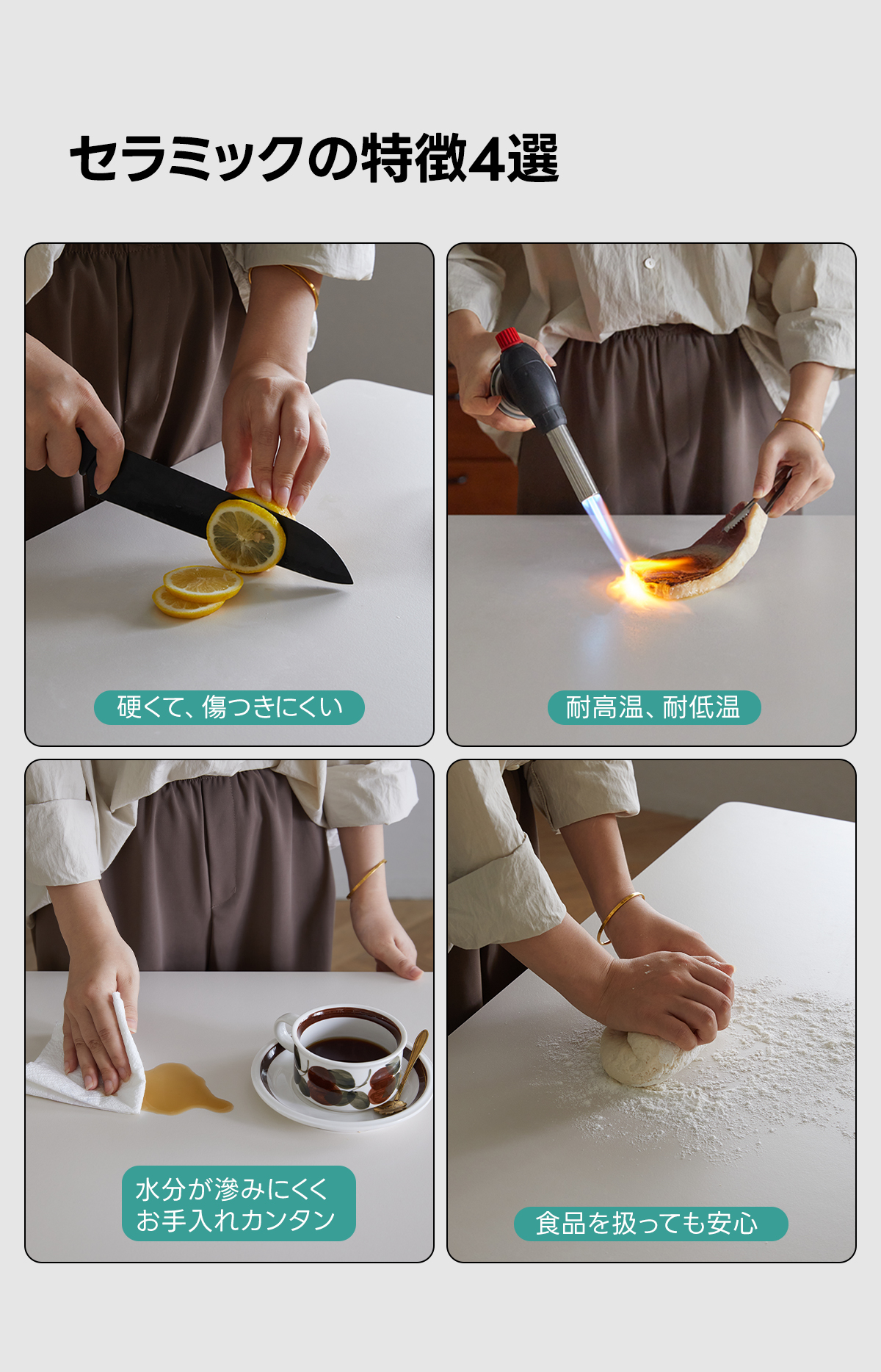 セラミックの特徴4選

硬くて、傷つきにくい

耐高温、耐低温

水分が滲みにくく
お手入れカンタン

食品を扱っても安心