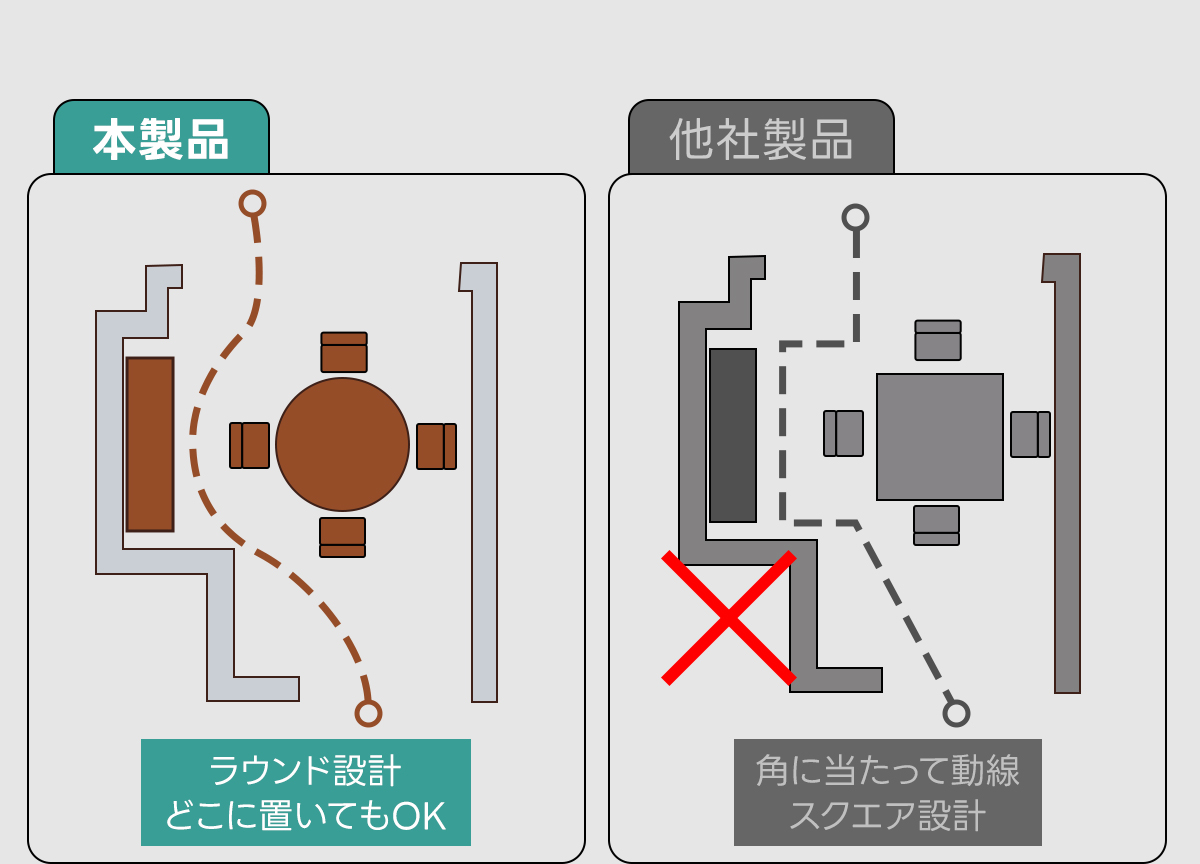 本製品

ラウンド設計
どこに置いてもOK

他社製品

角に当たって動線
スクエア設計