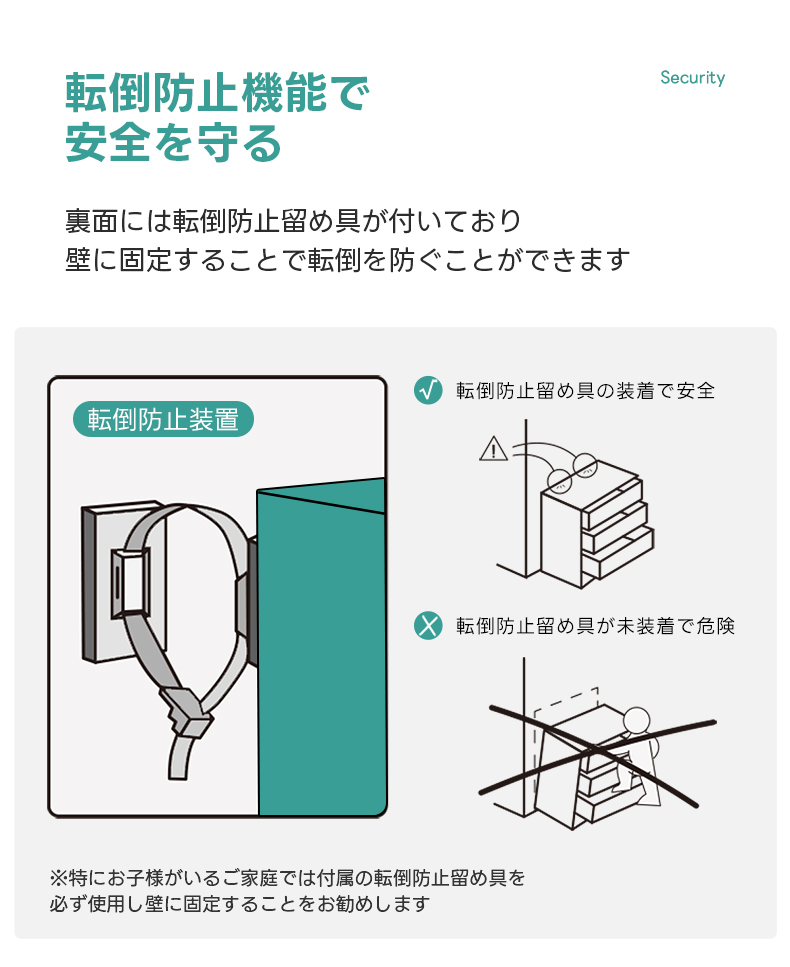 転倒防止機能で
安全を守る

Security

裏面には転倒防止留め具が付いており
壁に固定することで転倒を防ぐことができます

転倒防止装置

転倒防止留め具の装着で安全

転倒防止留め具が未装着で危険

※特にお子様がいるご家庭では付属の転倒防止留め具を
必ず使用し壁に固定することをお勧めします