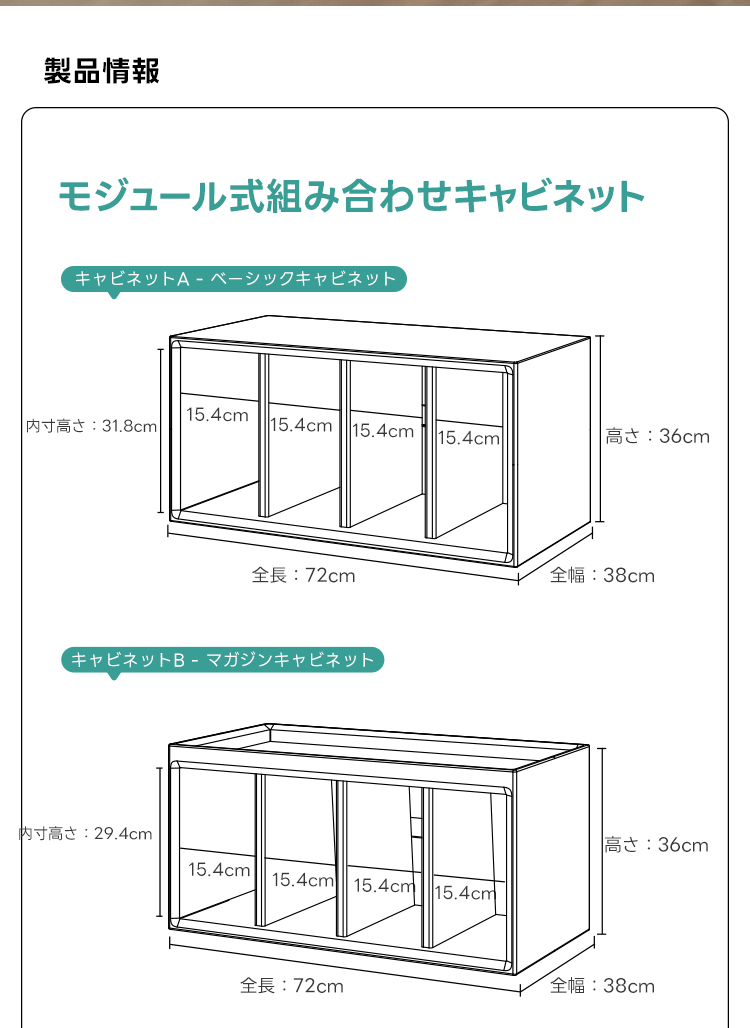 製品情報

モジュール式組み合わせキャビネット

キャビネットA - ベーシックキャビネット

内寸高さ：31.8cm

15.4cm 15.4cm 15.4cm 15.4cm

高さ：36cm

全長：72cm

全幅：38cm

キャビネットB - マガジンキャビネット

内寸高さ：29.4cm

15.4cm 15.4cm 15.4cm 15.4cm

高さ：36cm

全長：72cm

全幅：38cm