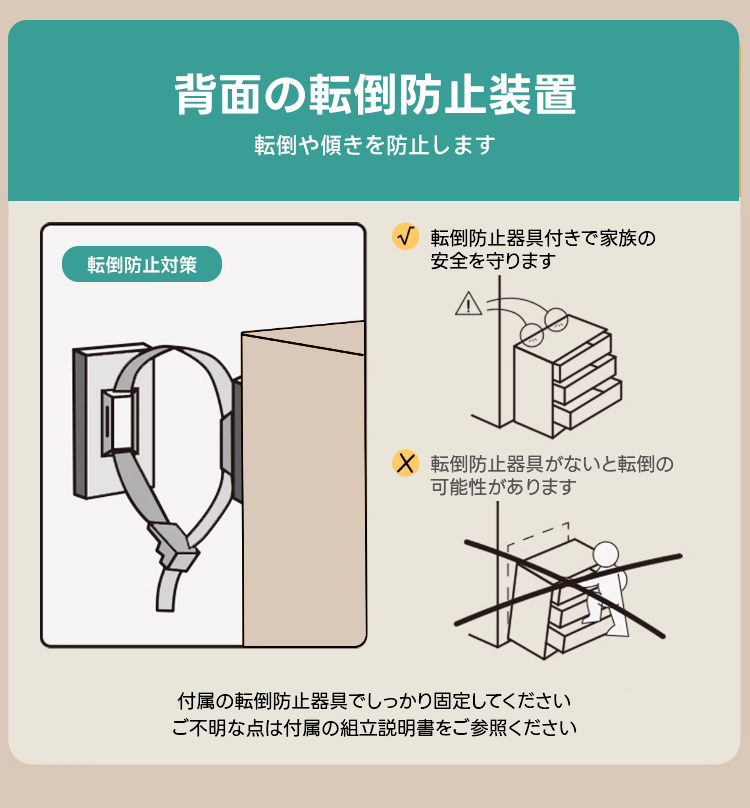 背面の転倒防止装置

転倒や傾きを防止します

転倒防止対策

√ 転倒防止器具付きで家族の安全を守ります

X 転倒防止器具がないと転倒の可能性があります

付属の転倒防止器具でしっかり固定してください
ご不明な点は付属の組立説明書をご参照ください