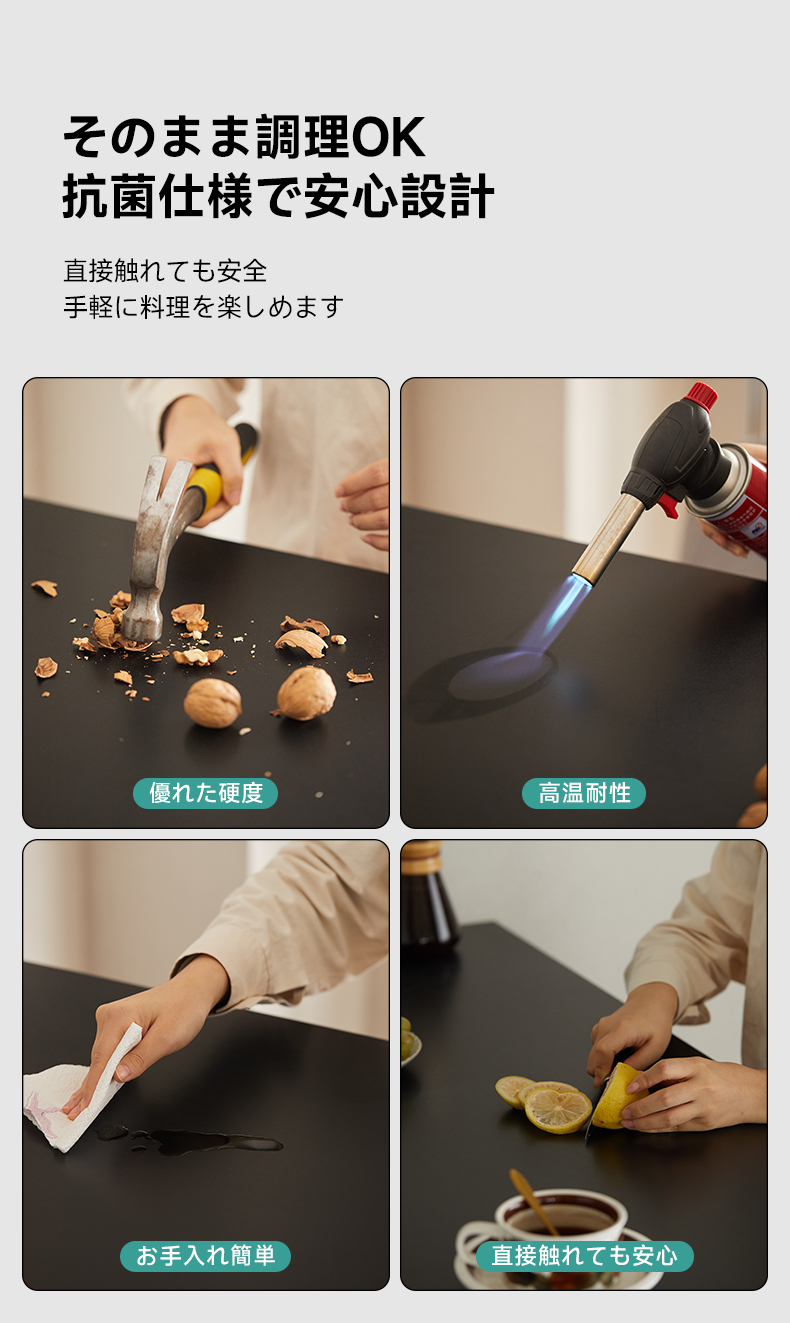 そのまま調理OK
抗菌仕様で安心設計

直接触れても安全
手軽に料理を楽しめます

優れた硬度

高温耐性

お手入れ簡単

直接触れても安心