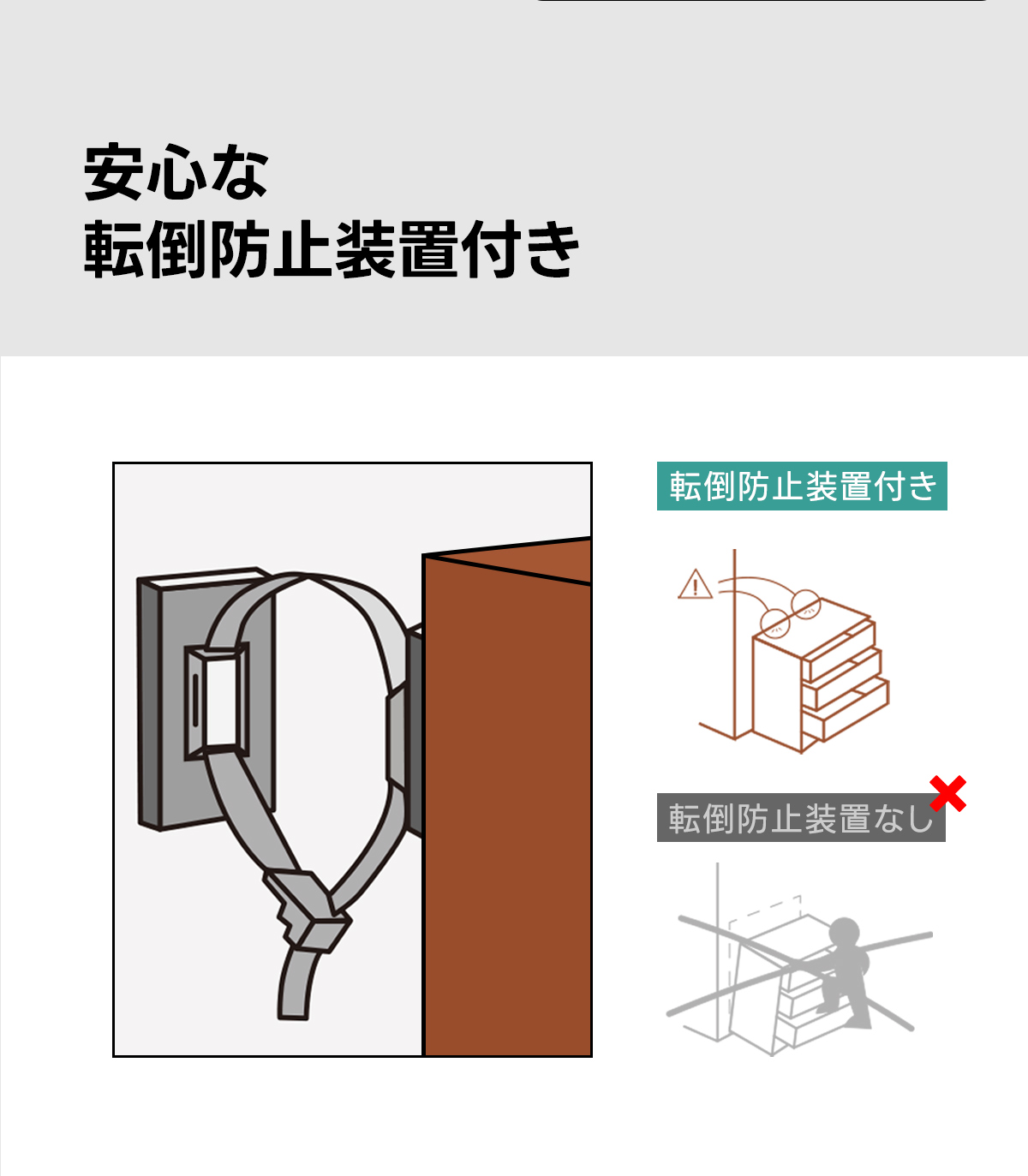 安心な
転倒防止装置付き

転倒防止装置付き

転倒防止装置なし