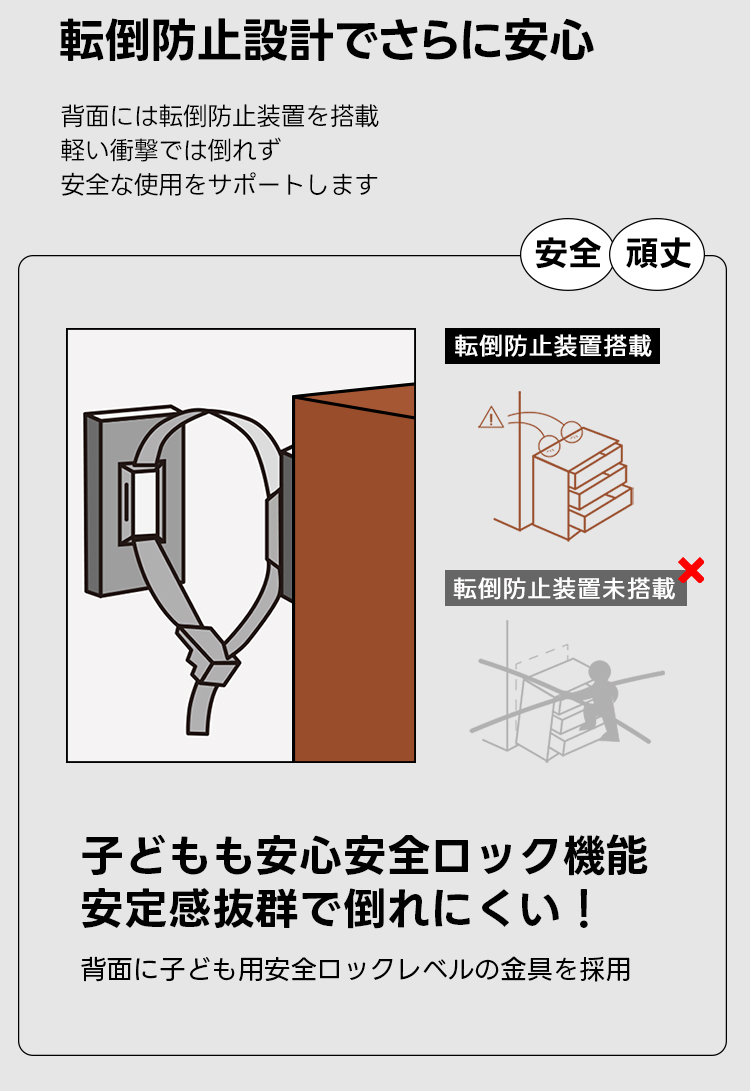 転倒防止設計でさらに安心

背面には転倒防止装置を搭載
軽い衝撃では倒れず
安全な使用をサポートします

安全 頑丈

転倒防止装置搭載

転倒防止装置未搭載

子どもも安心安全ロック機能
安定感抜群で倒れにくい！

背面に子ども用安全ロックレベルの金具を採用