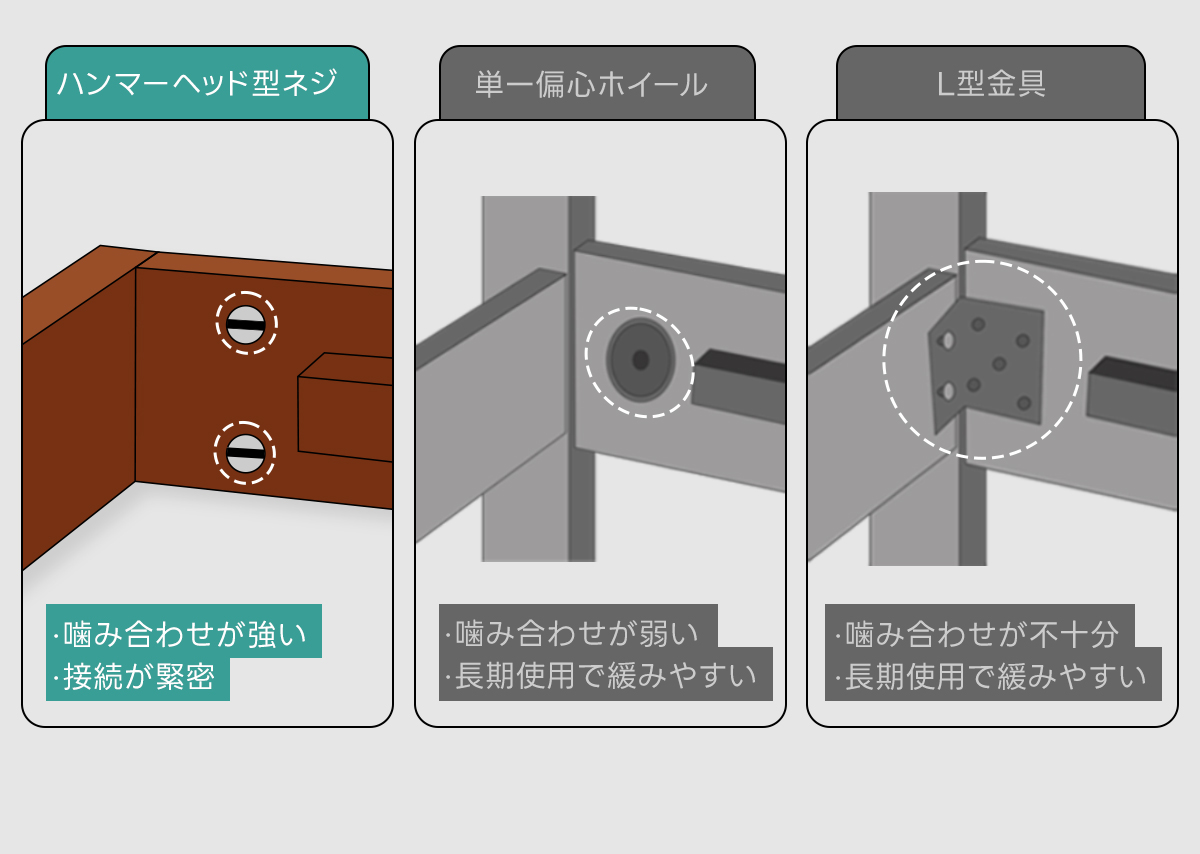 ハンマーヘッド型ネジ

·噛み合わせが強い
·接続が緊密

単一偏心ホイール

·噛み合わせが弱い
·長期使用で緩みやすい

L型金具

·噛み合わせが不十分
·長期使用で緩みやすい