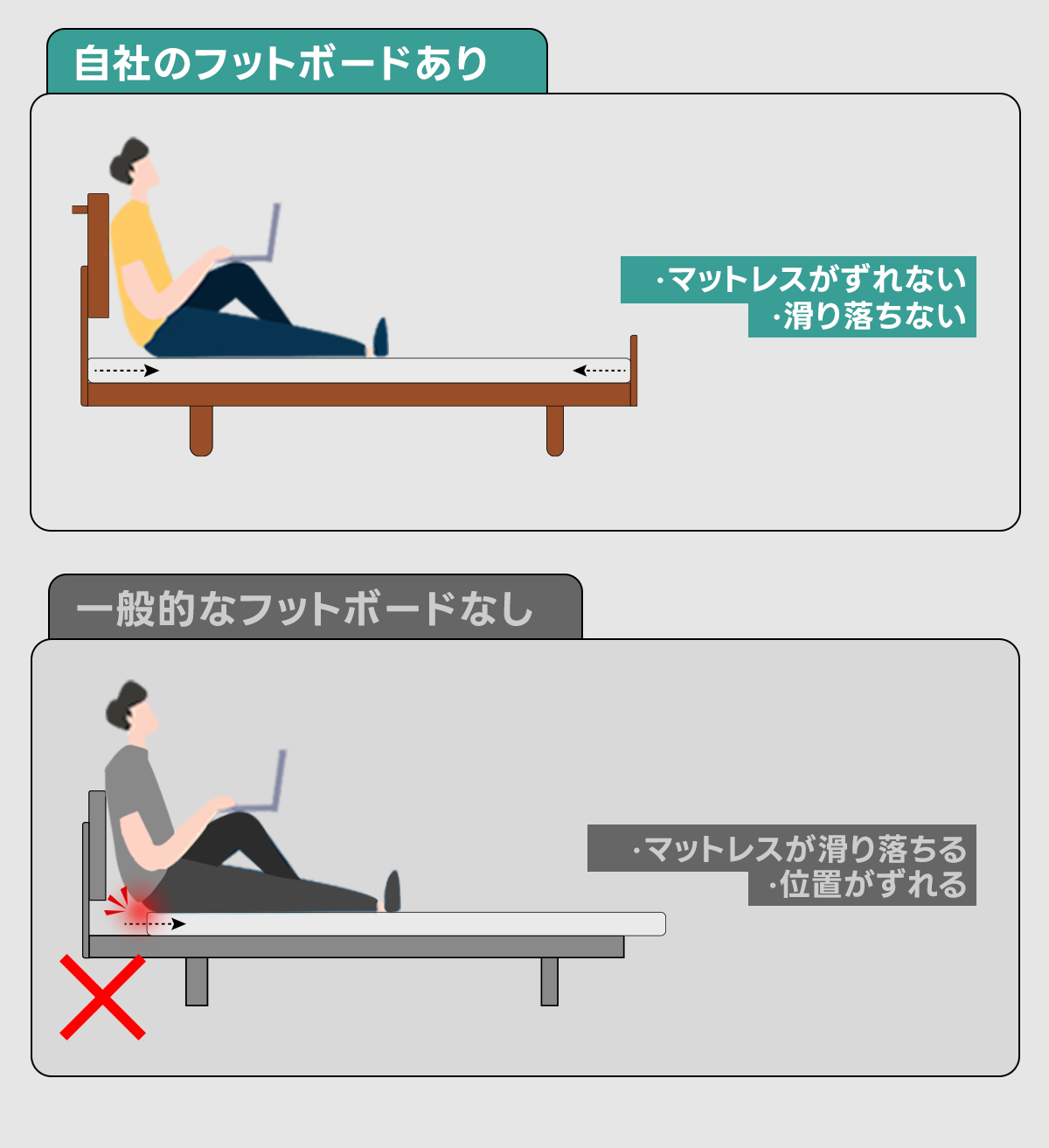 自社のフットボードあり

·マットレスがずれない
·滑り落ちない

一般的なフットボードなし

·マットレスが滑り落ちる
·位置がずれる