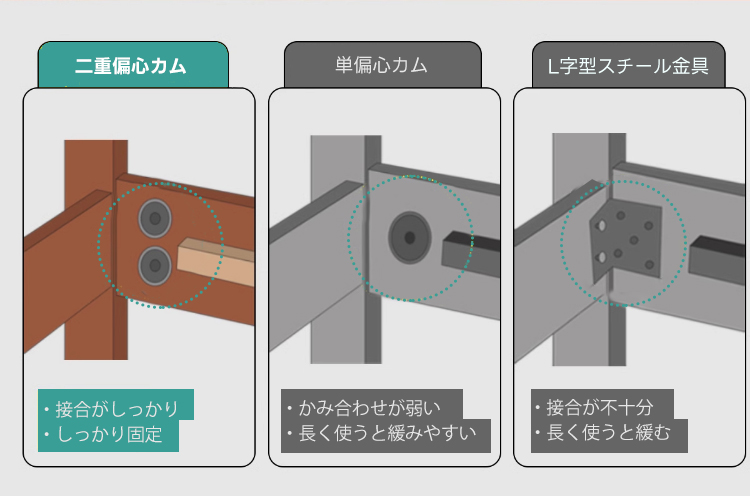 二重偏心カム

・接合がしっかり
・しっかり固定

単偏心カム

・かみ合わせが弱い
・長く使うと緩みやすい

L字型スチール金具

・接合が不十分
・長く使うと緩む