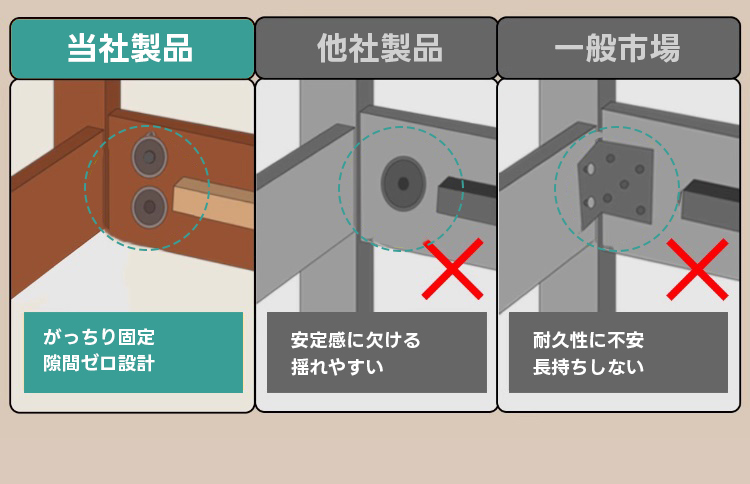 当社製品

がっちり固定
隙間ゼロ設計

他社製品

安定感に欠ける
揺れやすい

一般市場

耐久性に不安
長持ちしない