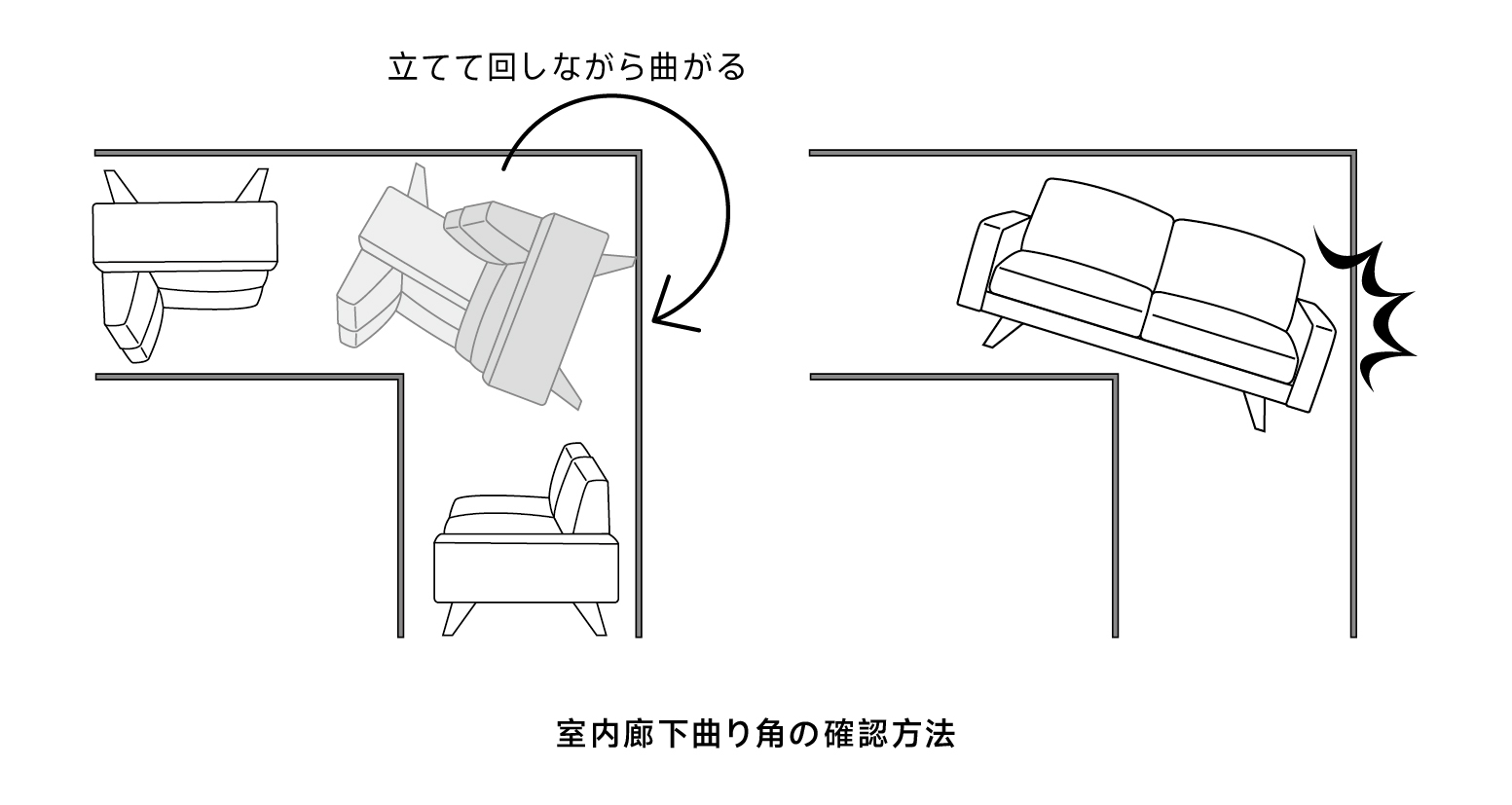 立てて回しながら曲がる

室内廊下曲り角の確認方法