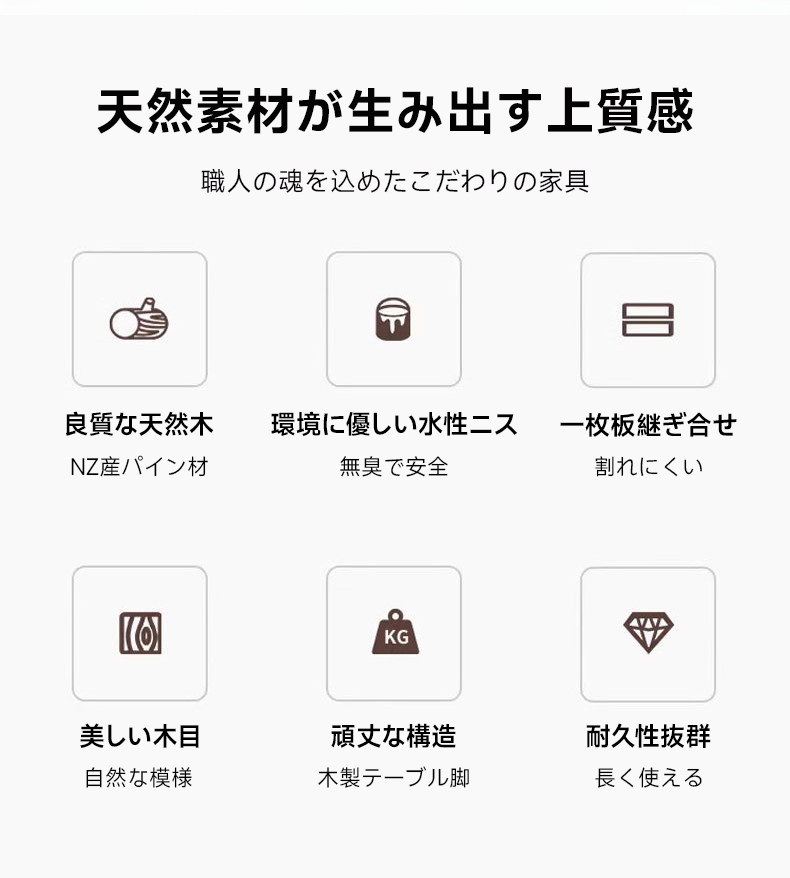 天然素材が生み出す上質感

職人の魂を込めたこだわりの家具

良質な天然木
NZ産パイン材

環境に優しい水性ニス
無臭で安全

一枚板継ぎ合せ
割れにくい

美しい木目
自然な模様

KG

頑丈な構造
木製テーブル脚

耐久性抜群
長く使える