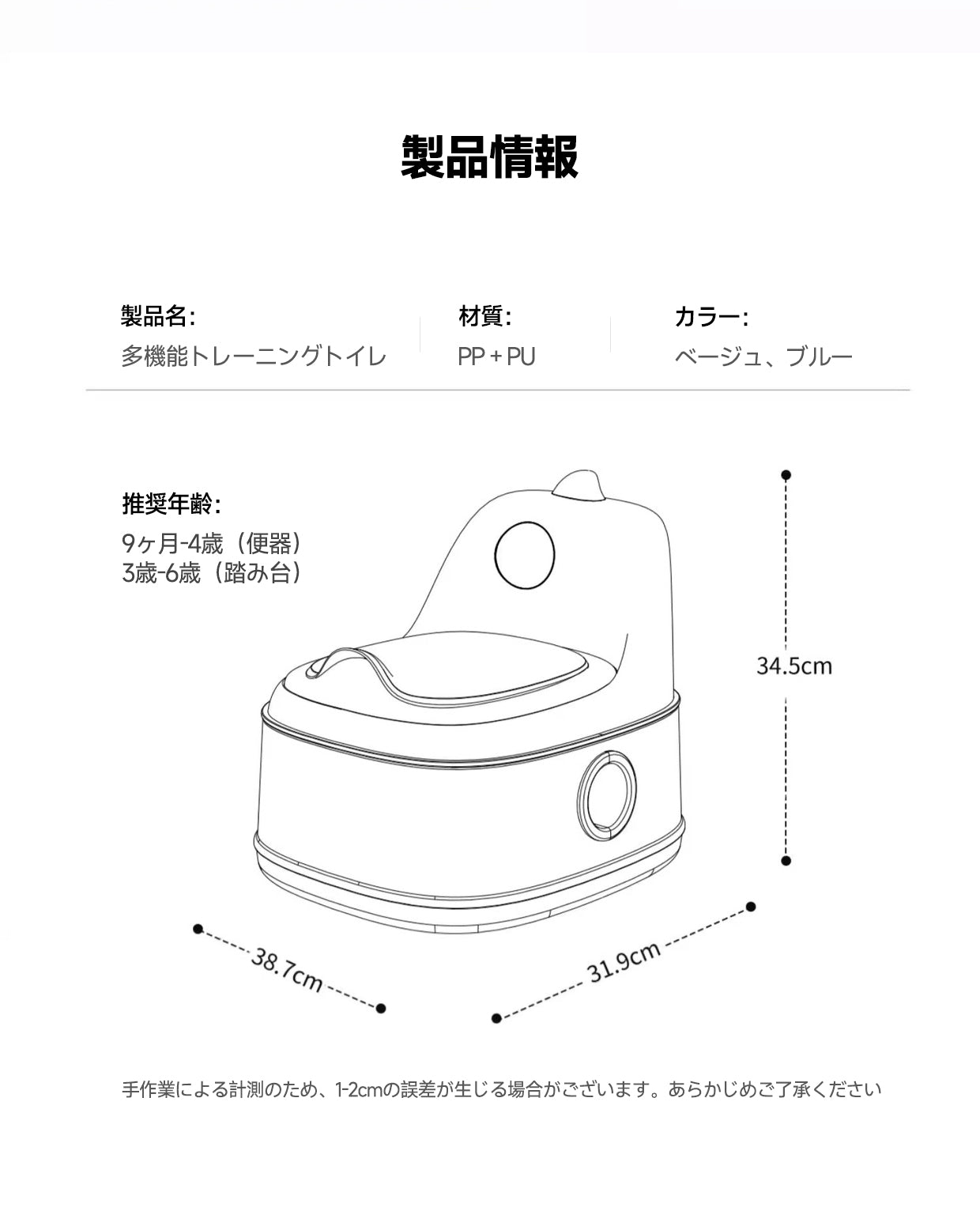 製品情報

製品名:
多機能トレーニングトイレ

材質:
PP + PU

カラー:
ベージュ、ブルー

推奨年齢:
9ヶ月-4歳（便器）
3歳-6歳（踏み台）

34.5cm

38.7cm

31.9cm

手作業による計測のため、1-2cmの誤差が生じる場合がございます。あらかじめご了承ください