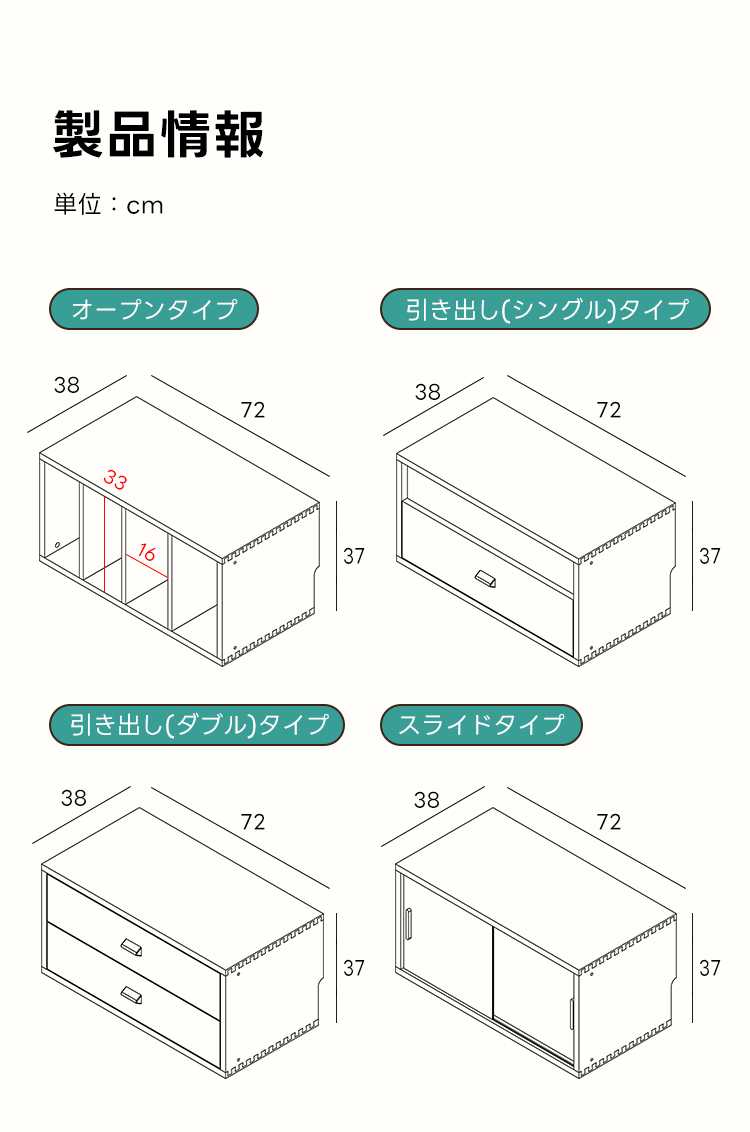 製品情報

単位：cm

オープンタイプ

38

72

33

16

37

引き出し(シングル)タイプ

38

72

37

引き出し(ダブル)タイプ

38

72

37

スライドタイプ

38

72

37