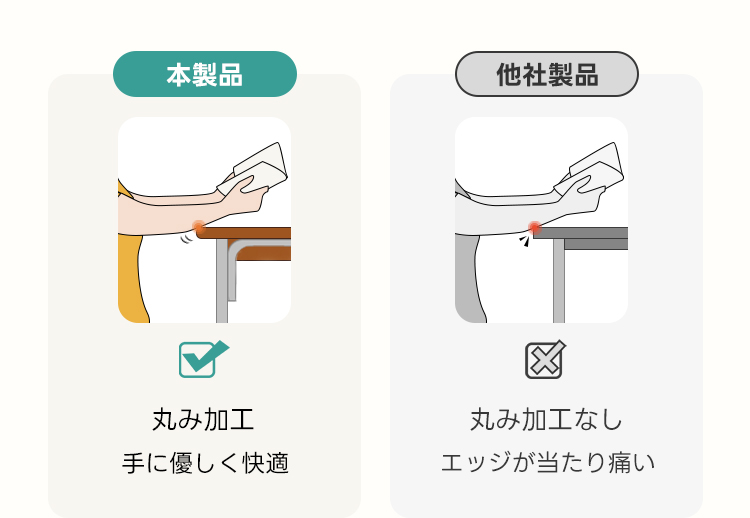 本製品

丸み加工
手に優しく快適

他社製品

丸み加工なし
エッジが当たり痛い