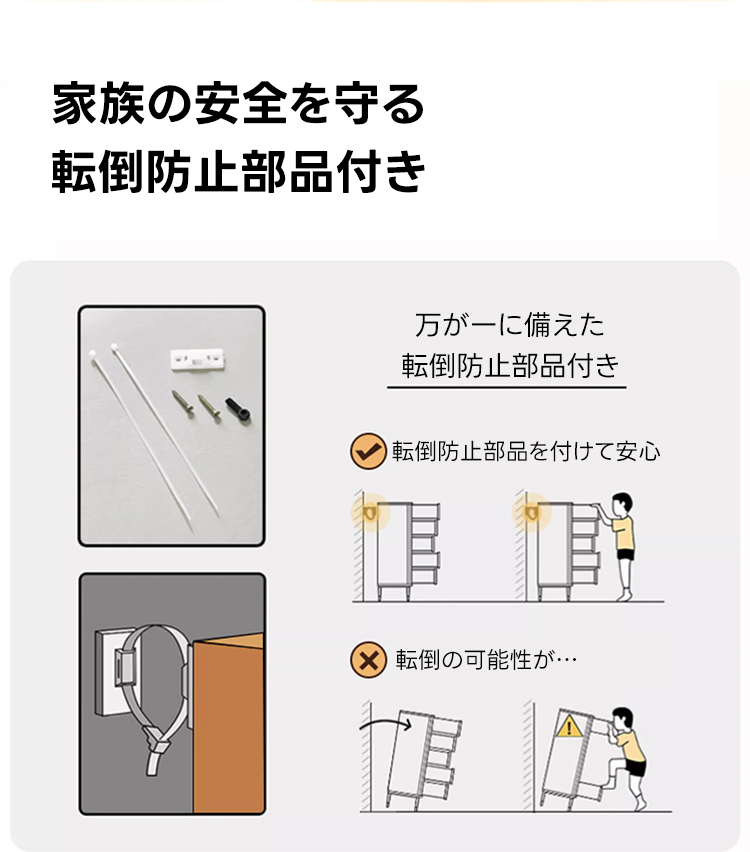 家族の安全を守る
転倒防止部品付き

万が一に備えた
転倒防止部品付き

転倒防止部品を付けて安心

転倒の可能性が…