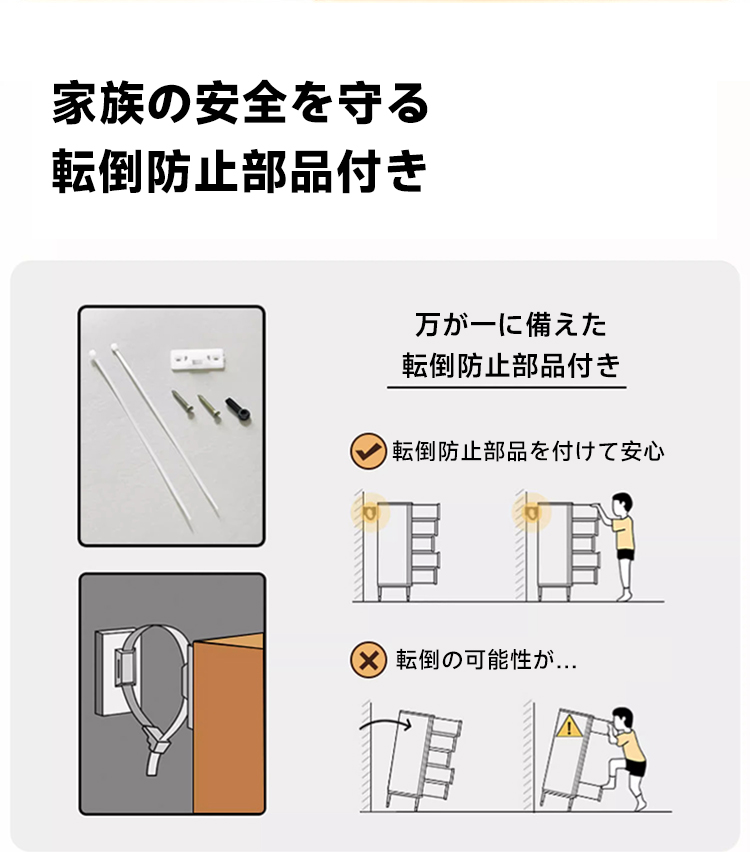 家族の安全を守る
転倒防止部品付き

万が一に備えた
転倒防止部品付き

転倒防止部品を付けて安心

転倒の可能性が...