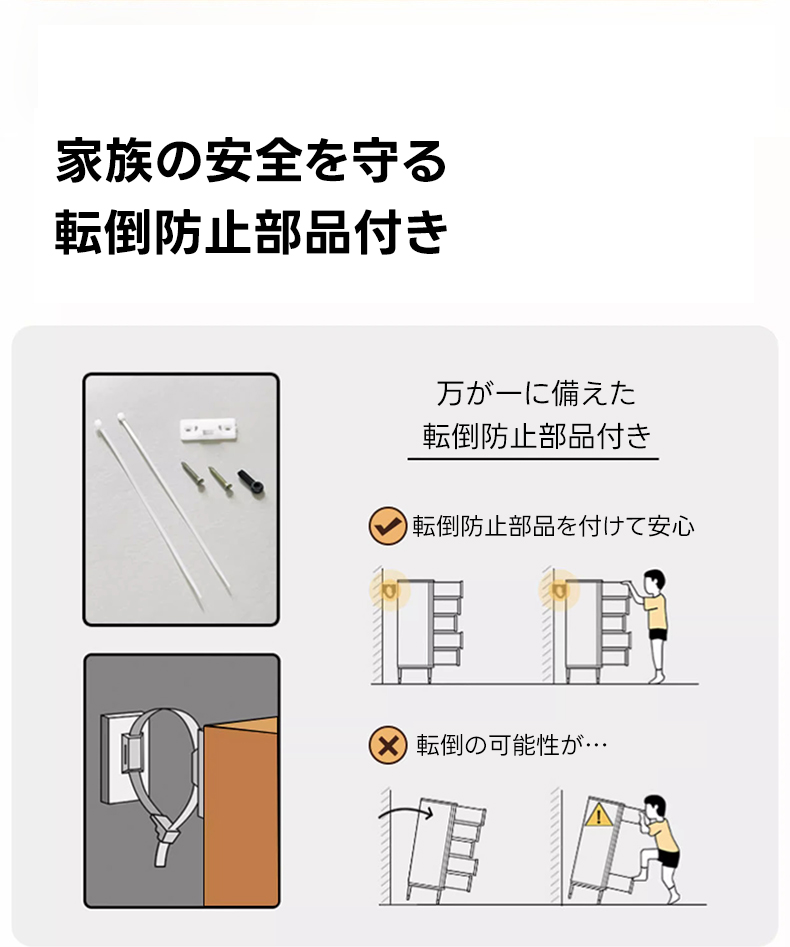 家族の安全を守る
転倒防止部品付き

万が一に備えた
転倒防止部品付き

転倒防止部品を付けて安心

転倒の可能性が…