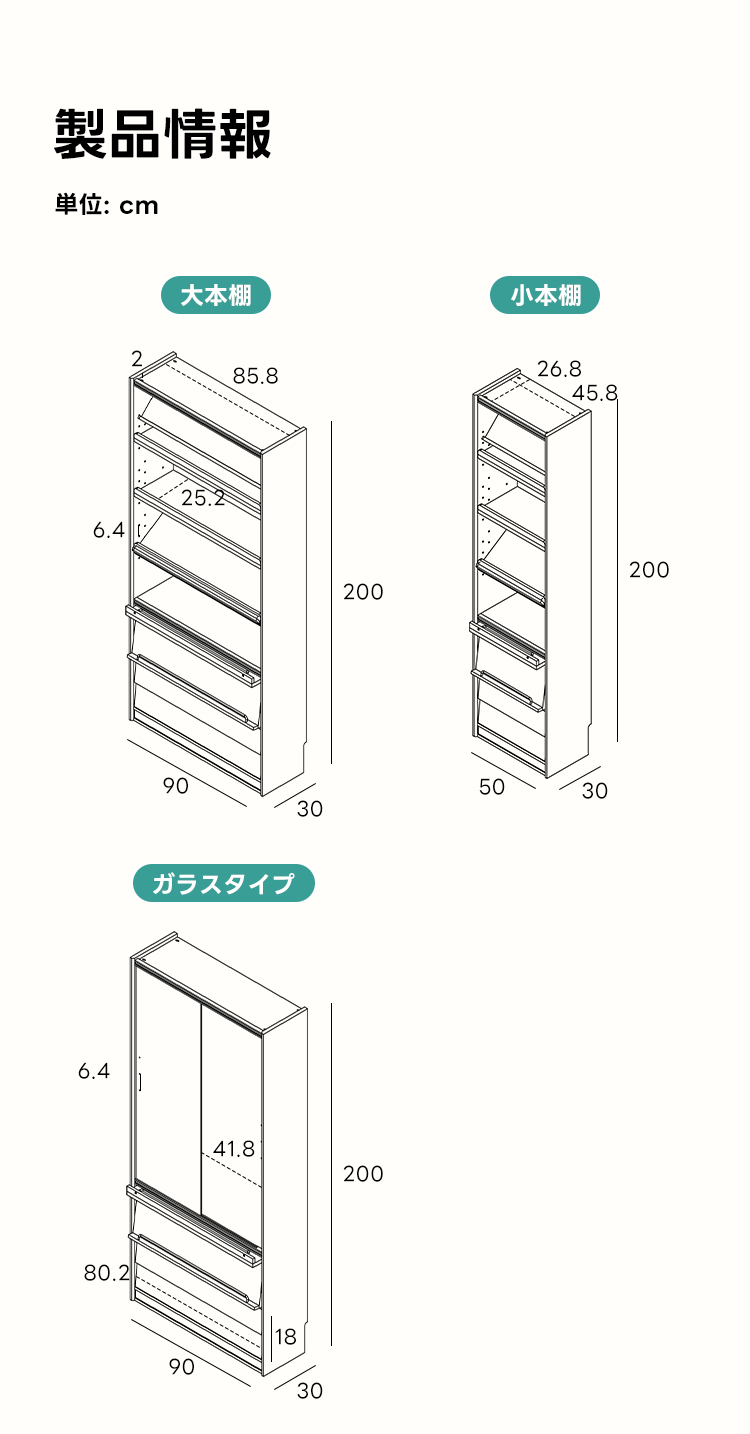 製品情報

単位: cm

大本棚

2
85.8
25.2
6.4
200
90
30

小本棚

26.8
45.8
200
50
30

ガラスタイプ

6.4
41.8
200
80.2
18
90
30