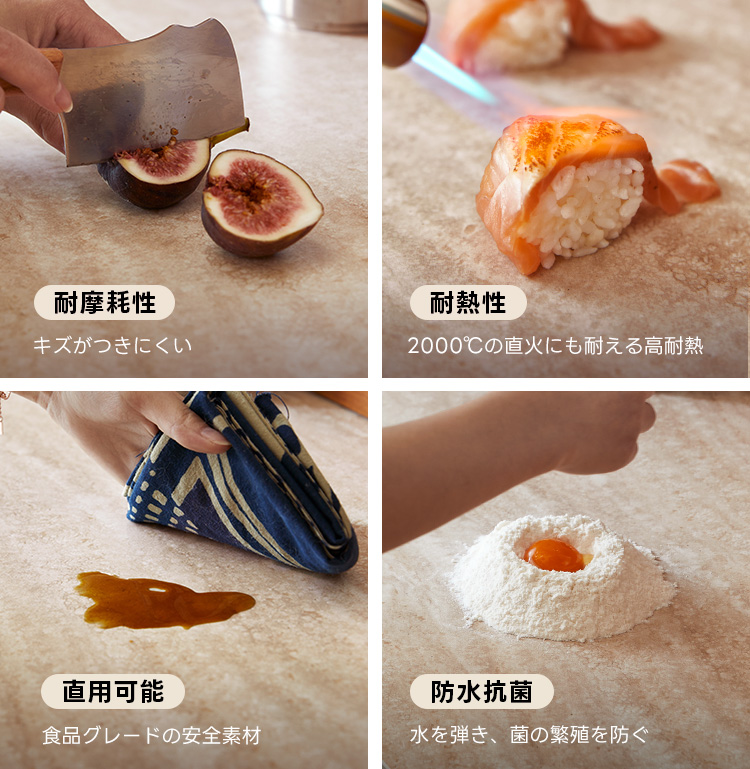 耐摩耗性

キズがつきにくい

耐熱性

2000℃の直火にも耐える高耐熱

直用可能

食品グレードの安全素材

防水抗菌

水を弾き、菌の繁殖を防ぐ