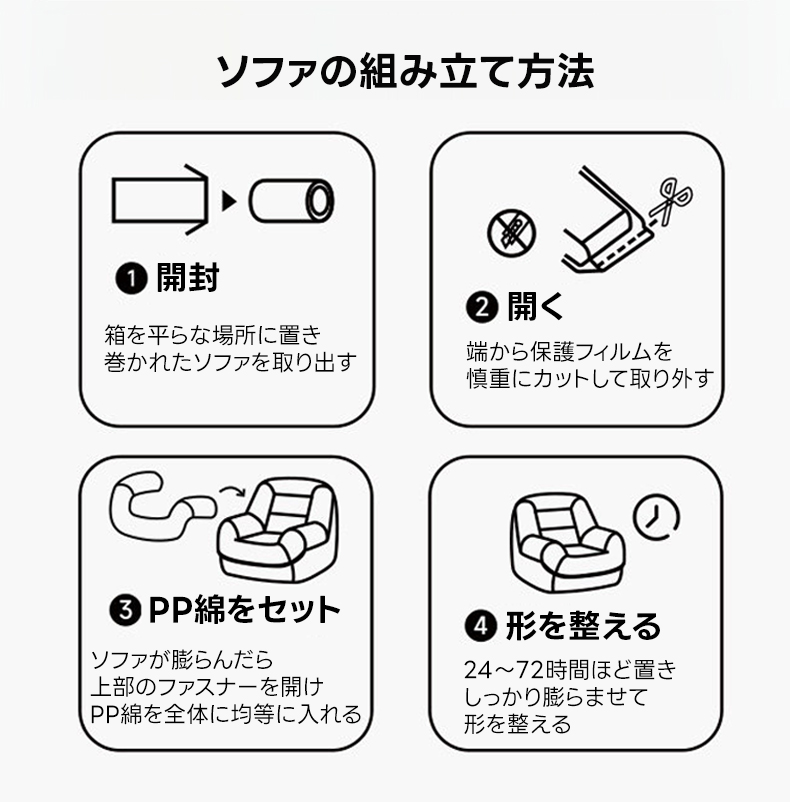 ソファの組み立て方法

❶ 開封

箱を平らな場所に置き
巻かれたソファを取り出す

❷ 開く

端から保護フィルムを
慎重にカットして取り外す

❸ PP綿をセット

ソファが膨らんだら
上部のファスナーを開け
PP綿を全体に均等に入れる

❹ 形を整える

24～72時間ほど置き
しっかり膨らませて
形を整える