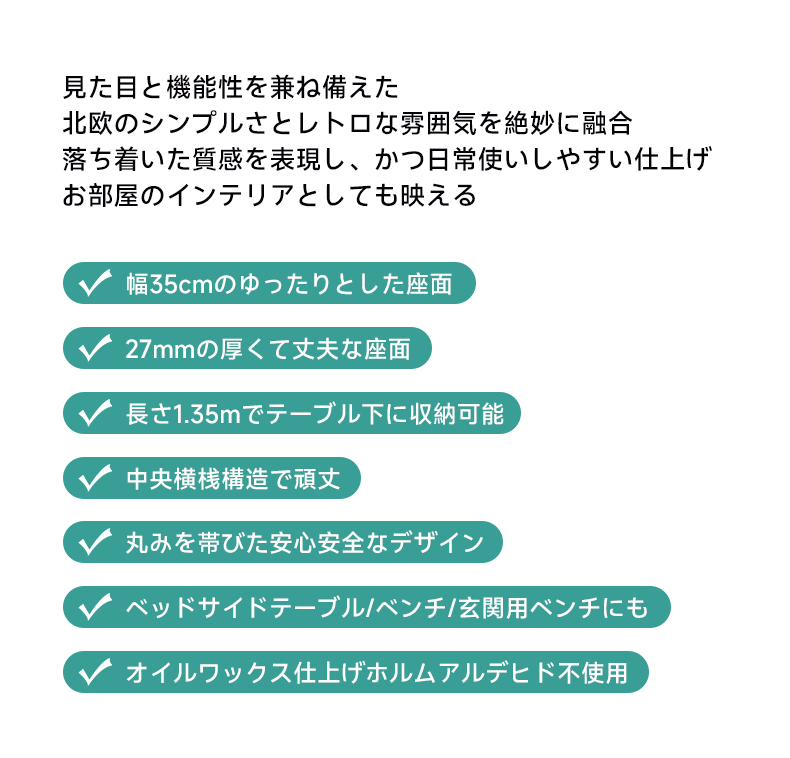 見た目と機能性を兼ね備えた
北欧のシンプルさとレトロな雰囲気を絶妙に融合
落ち着いた質感を表現し、かつ日常使いしやすい仕上げ
お部屋のインテリアとしても映える

✓ 幅35cmのゆったりとした座面

✓ 27mmの厚くて丈夫な座面

✓ 長さ1.35mでテーブル下に収納可能

✓ 中央横桟構造で頑丈

✓ 丸みを帯びた安心安全なデザイン

✓ ベッドサイドテーブル/ベンチ/玄関用ベンチにも

✓ オイルワックス仕上げホルムアルデヒド不使用