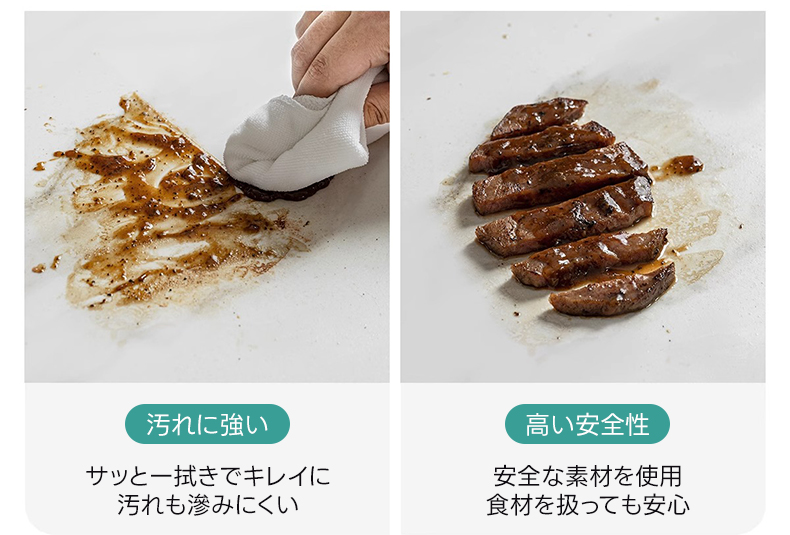 汚れに強い

サッと一拭きでキレイに
汚れも滲みにくい

高い安全性

安全な素材を使用
食材を扱っても安心