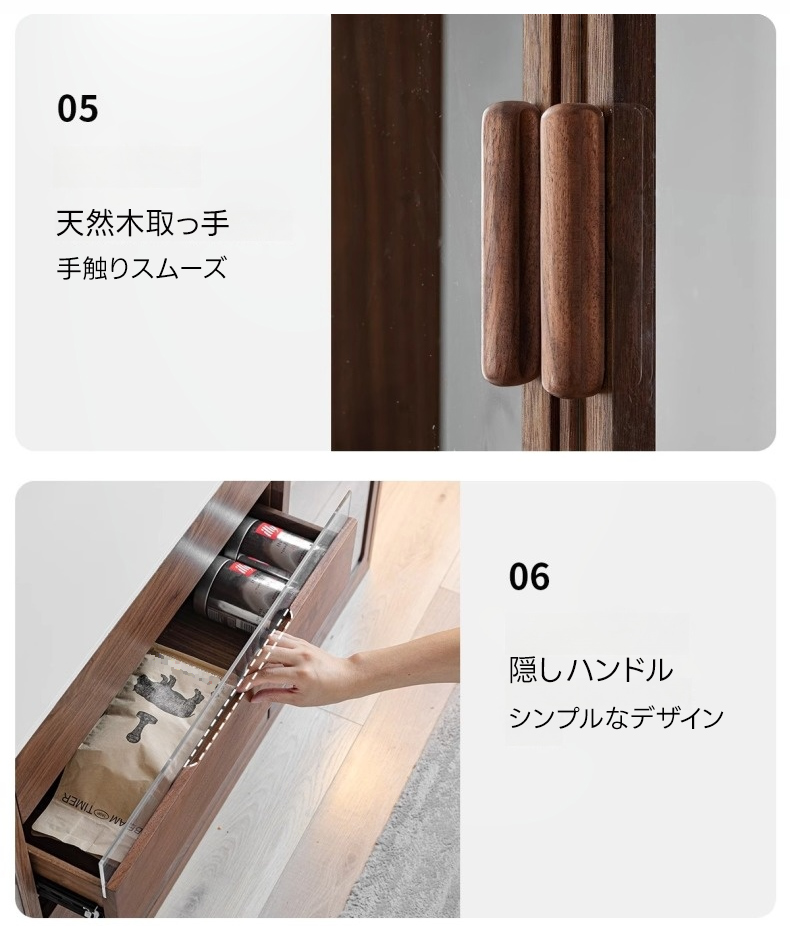 05

天然木取っ手
手触りスムーズ

06

隠しハンドル
シンプルなデザイン

BEAM TIMER