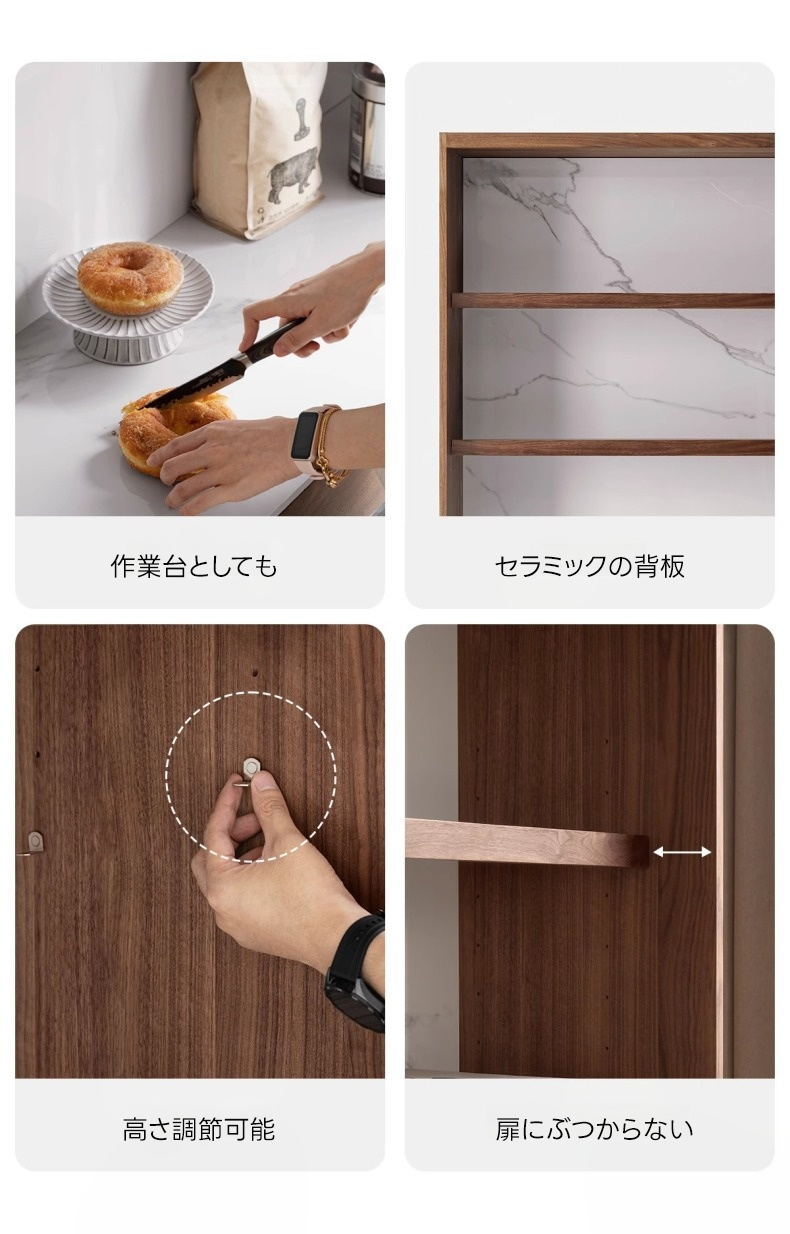 作業台としても

セラミックの背板

高さ調節可能

扉にぶつからない