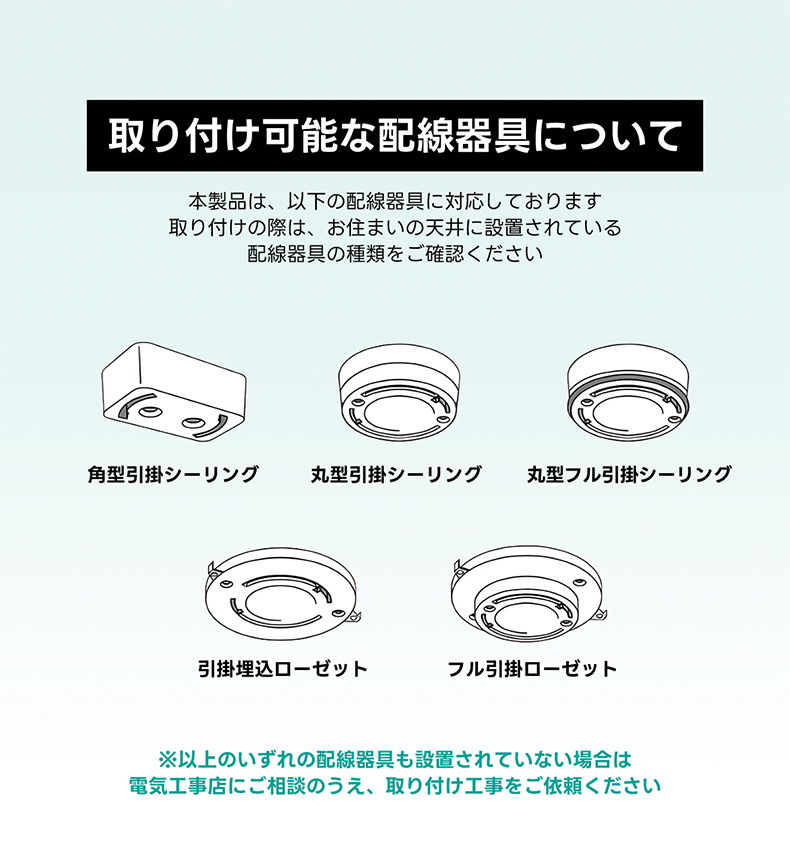 取り付け可能な配線器具について

本製品は、以下の配線器具に対応しております
取り付けの際は、お住まいの天井に設置されている
配線器具の種類をご確認ください

角型引掛シーリング

丸型引掛シーリング

丸型フル引掛シーリング

引掛埋込ローゼット

フル引掛ローゼット

※以上のいずれの配線器具も設置されていない場合は
電気工事店にご相談のうえ、取り付け工事をご依頼ください