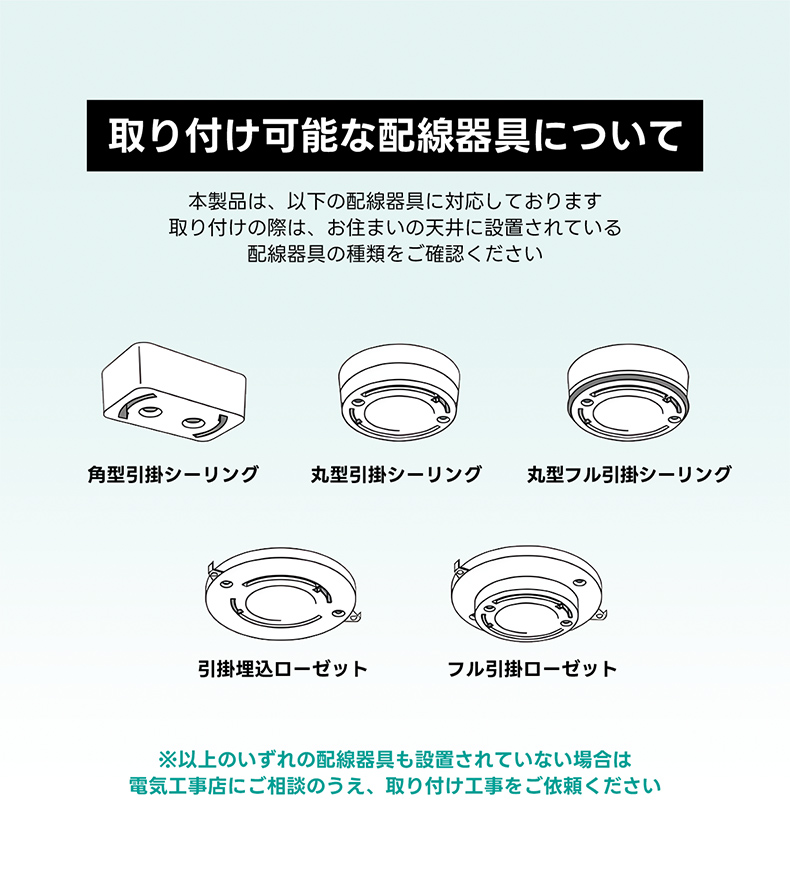 取り付け可能な配線器具について

本製品は、以下の配線器具に対応しております
取り付けの際は、お住まいの天井に設置されている
配線器具の種類をご確認ください

角型引掛シーリング

丸型引掛シーリング

丸型フル引掛シーリング

引掛埋込ローゼット

フル引掛ローゼット

※以上のいずれの配線器具も設置されていない場合は
電気工事店にご相談のうえ、取り付け工事をご依頼ください