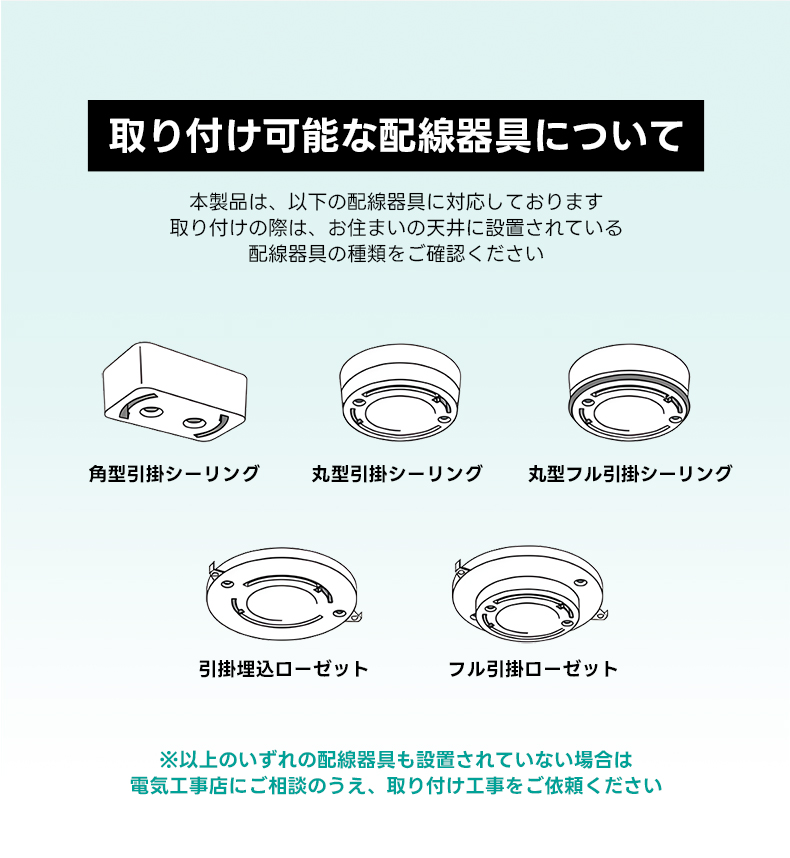 取り付け可能な配線器具について

本製品は、以下の配線器具に対応しております
取り付けの際は、お住まいの天井に設置されている
配線器具の種類をご確認ください

角型引掛シーリング

丸型引掛シーリング

丸型フル引掛シーリング

引掛埋込ローゼット

フル引掛ローゼット

※以上のいずれの配線器具も設置されていない場合は
電気工事店にご相談のうえ、取り付け工事をご依頼ください