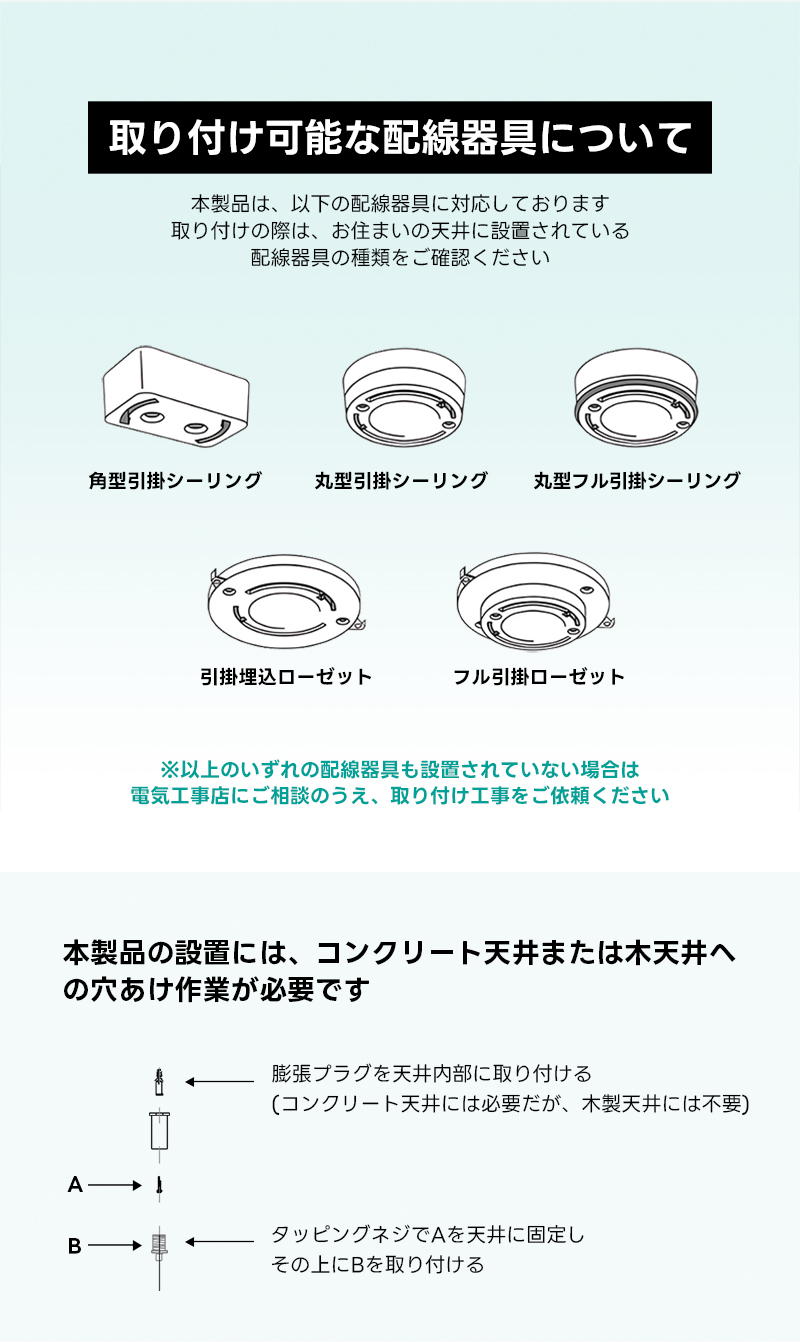 取り付け可能な配線器具について

本製品は、以下の配線器具に対応しております
取り付けの際は、お住まいの天井に設置されている
配線器具の種類をご確認ください

角型引掛シーリング

丸型引掛シーリング

丸型フル引掛シーリング

引掛埋込ローゼット

フル引掛ローゼット

※以上のいずれの配線器具も設置されていない場合は
電気工事店にご相談のうえ、取り付け工事をご依頼ください

本製品の設置には、コンクリート天井または木天井への穴あけ作業が必要です

膨張プラグを天井内部に取り付ける
(コンクリート天井には必要だが、木製天井には不要)

A

B

タッピングネジでAを天井に固定し
その上にBを取り付ける