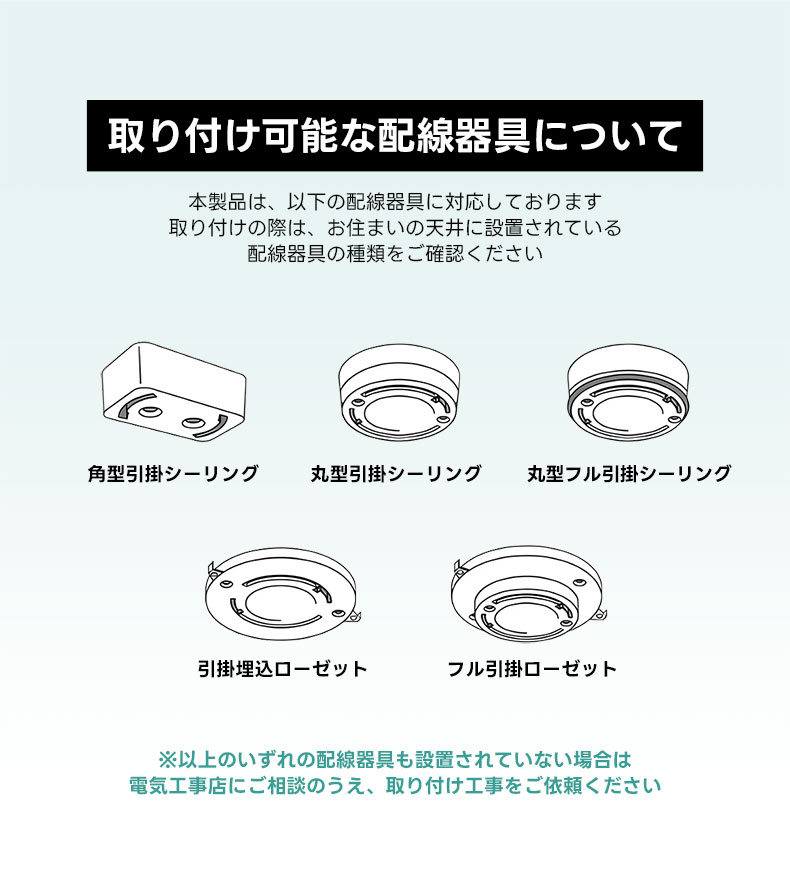 取り付け可能な配線器具について

本製品は、以下の配線器具に対応しております
取り付けの際は、お住まいの天井に設置されている
配線器具の種類をご確認ください

角型引掛シーリング

丸型引掛シーリング

丸型フル引掛シーリング

引掛埋込ローゼット

フル引掛ローゼット

※以上のいずれの配線器具も設置されていない場合は
電気工事店にご相談のうえ、取り付け工事をご依頼ください