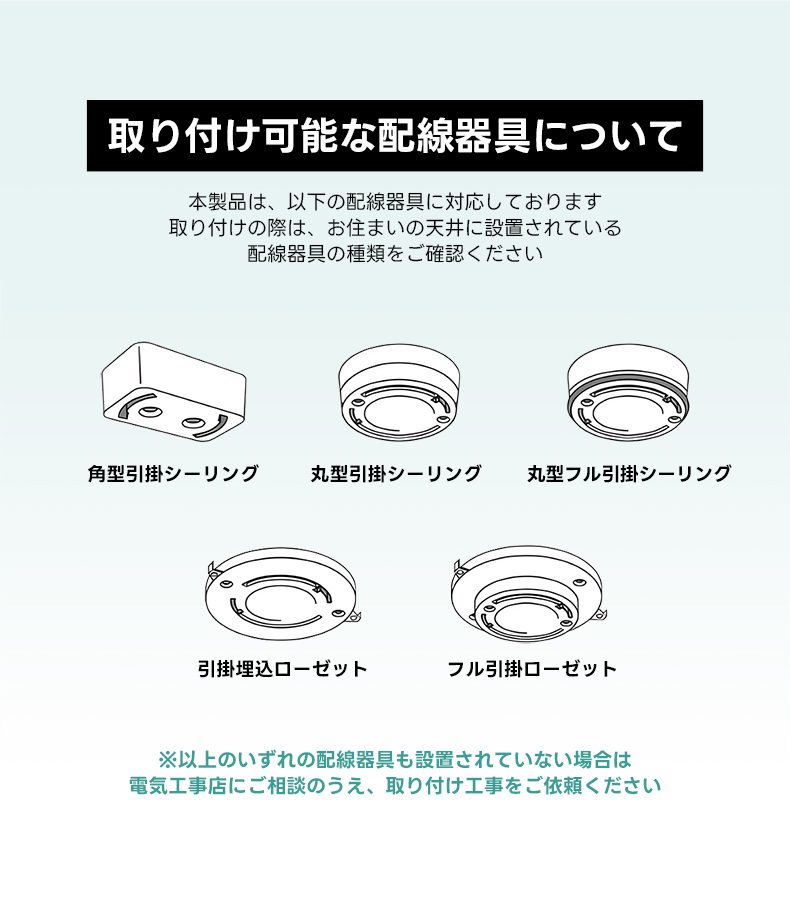 取り付け可能な配線器具について

本製品は、以下の配線器具に対応しております
取り付けの際は、お住まいの天井に設置されている
配線器具の種類をご確認ください

角型引掛シーリング

丸型引掛シーリング

丸型フル引掛シーリング

引掛埋込ローゼット

フル引掛ローゼット

※以上のいずれの配線器具も設置されていない場合は
電気工事店にご相談のうえ、取り付け工事をご依頼ください