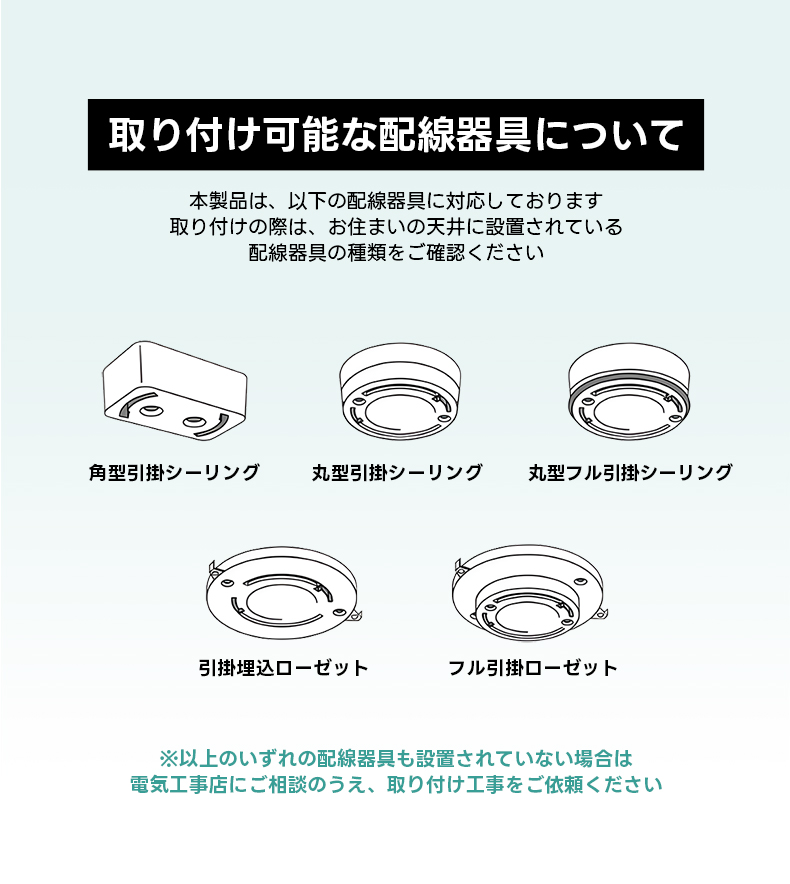 取り付け可能な配線器具について

本製品は、以下の配線器具に対応しております
取り付けの際は、お住まいの天井に設置されている
配線器具の種類をご確認ください

角型引掛シーリング

丸型引掛シーリング

丸型フル引掛シーリング

引掛埋込ローゼット

フル引掛ローゼット

※以上のいずれの配線器具も設置されていない場合は
電気工事店にご相談のうえ、取り付け工事をご依頼ください