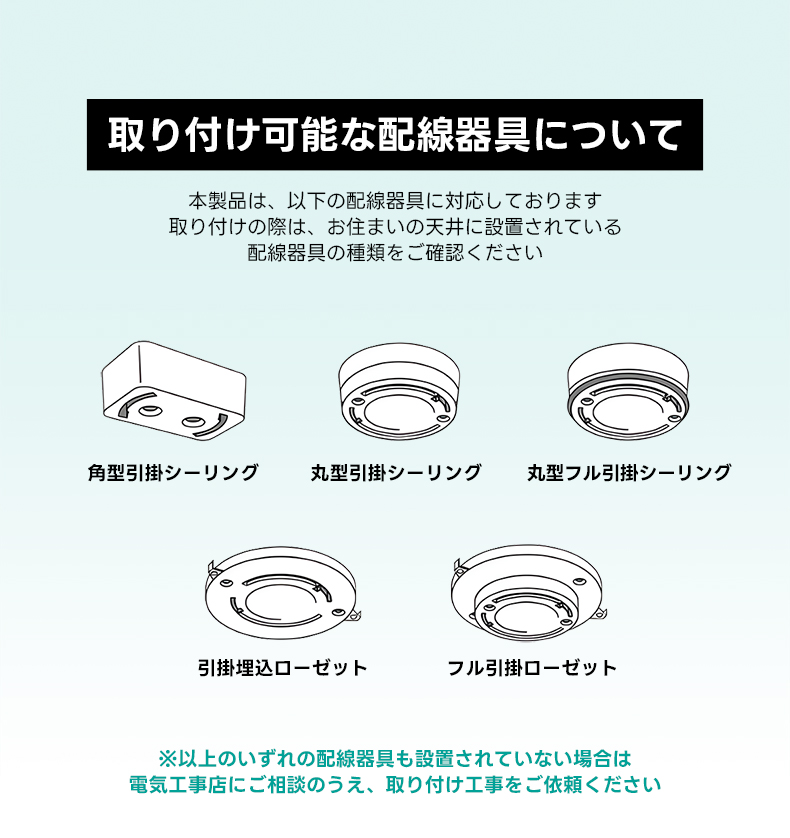 取り付け可能な配線器具について

本製品は、以下の配線器具に対応しております
取り付けの際は、お住まいの天井に設置されている
配線器具の種類をご確認ください

角型引掛シーリング

丸型引掛シーリング

丸型フル引掛シーリング

引掛埋込ローゼット

フル引掛ローゼット

※以上のいずれの配線器具も設置されていない場合は
電気工事店にご相談のうえ、取り付け工事をご依頼ください