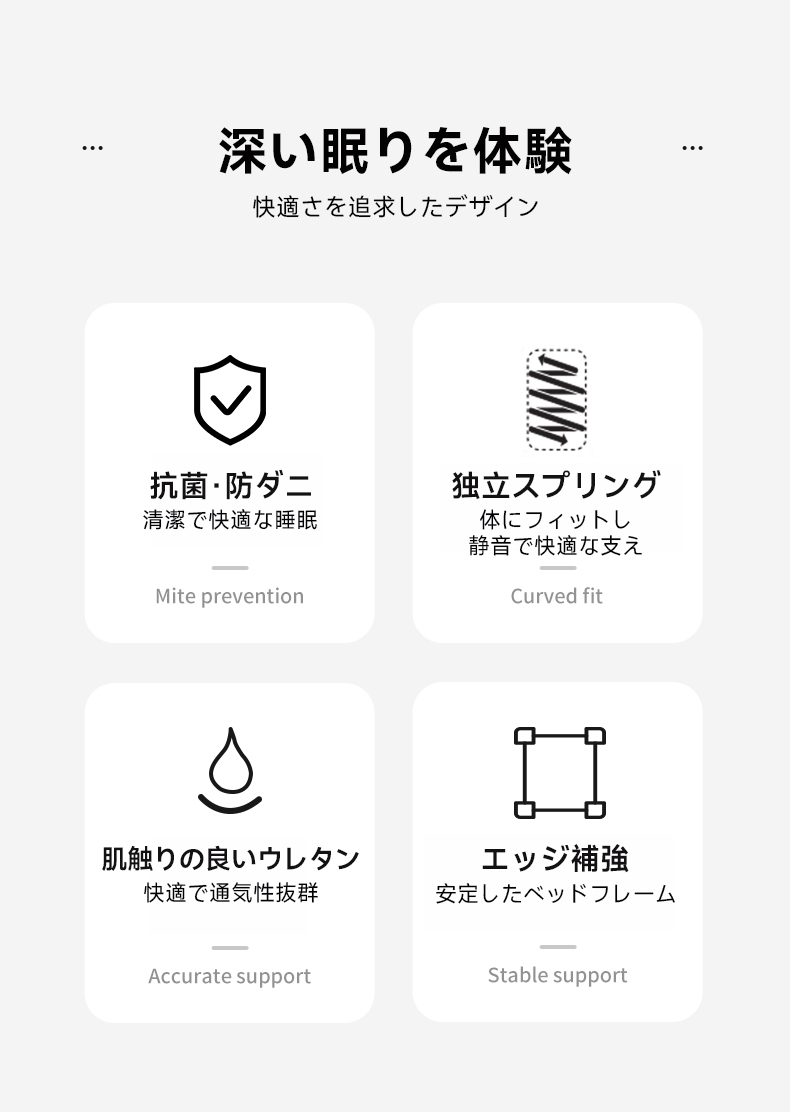 ...

深い眠りを体験

...

快適さを追求したデザイン

抗菌·防ダニ
清潔で快適な睡眠

Mite prevention

独立スプリング
体にフィットし
静音で快適な支え

Curved fit

肌触りの良いウレタン
快適で通気性抜群

Accurate support

エッジ補強
安定したベッドフレーム

Stable support