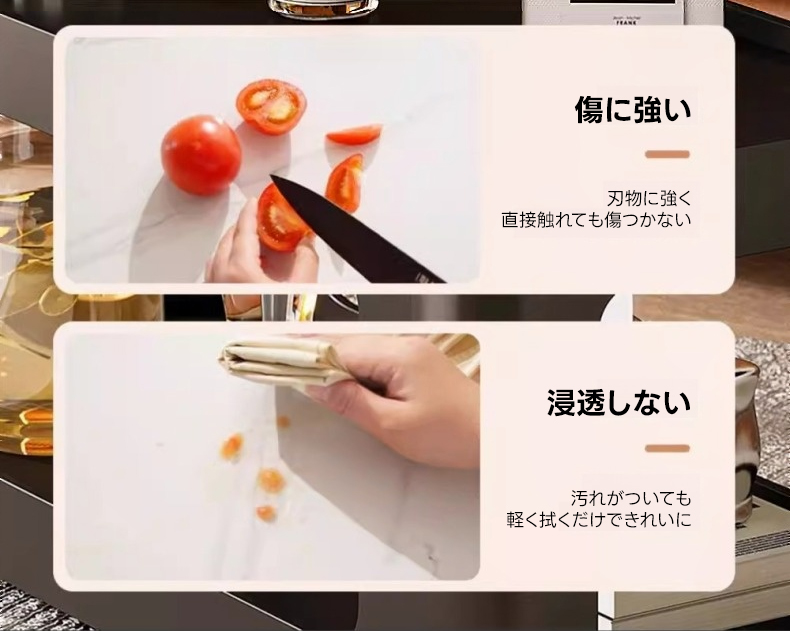 FRANK

傷に強い

刃物に強く
直接触れても傷つかない

浸透しない

汚れがついても
軽く拭くだけできれいに